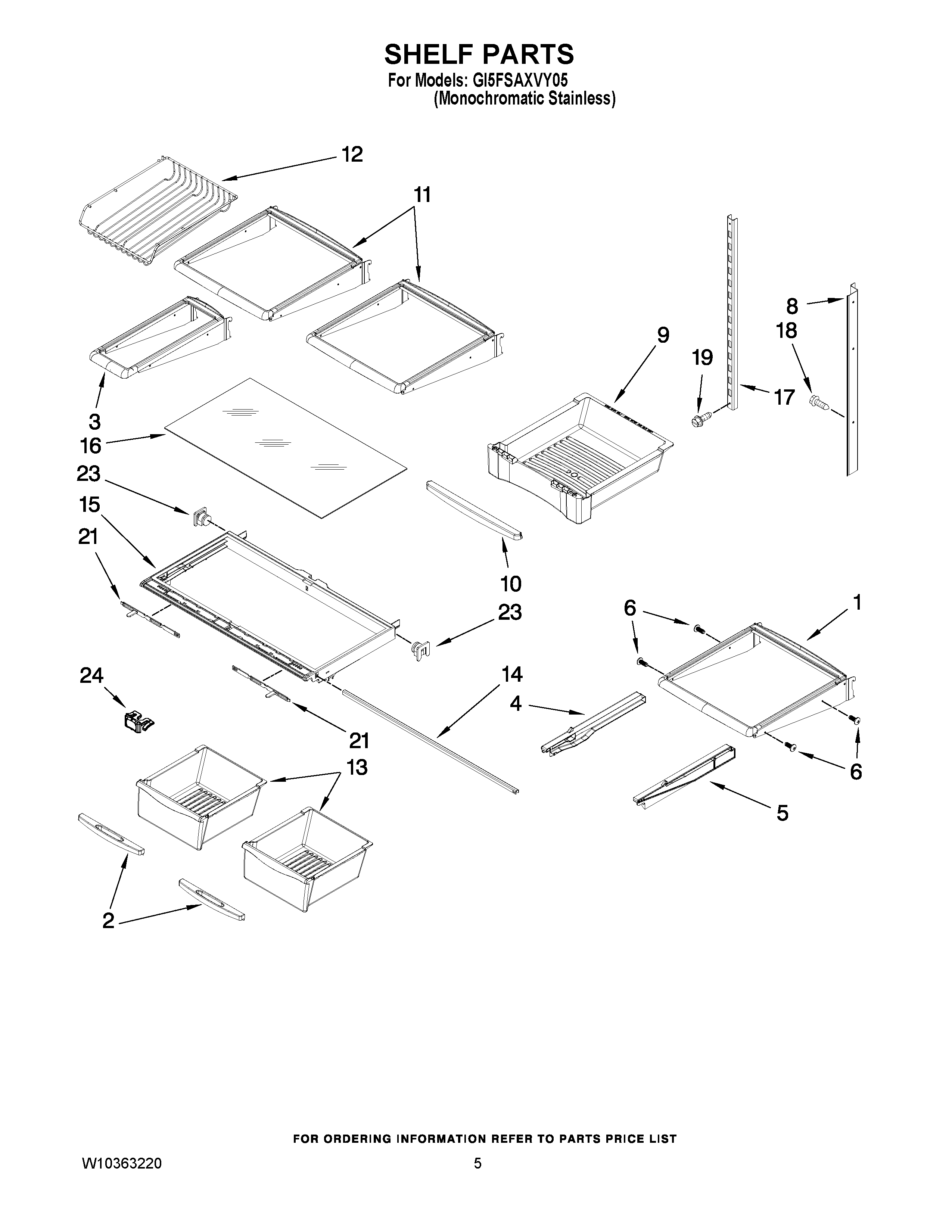 SHELF PARTS
For Models: GI5FSAXVY05
(Monochromatic Stainless)

12
11
8
18
9
19
17
3
16
23
15
21
10
23
6
1
24
14
4
21
13
6
5
2

FOR ORDERING INFORMATION REFER TO PARTS PRICE LIST

W10363220
5