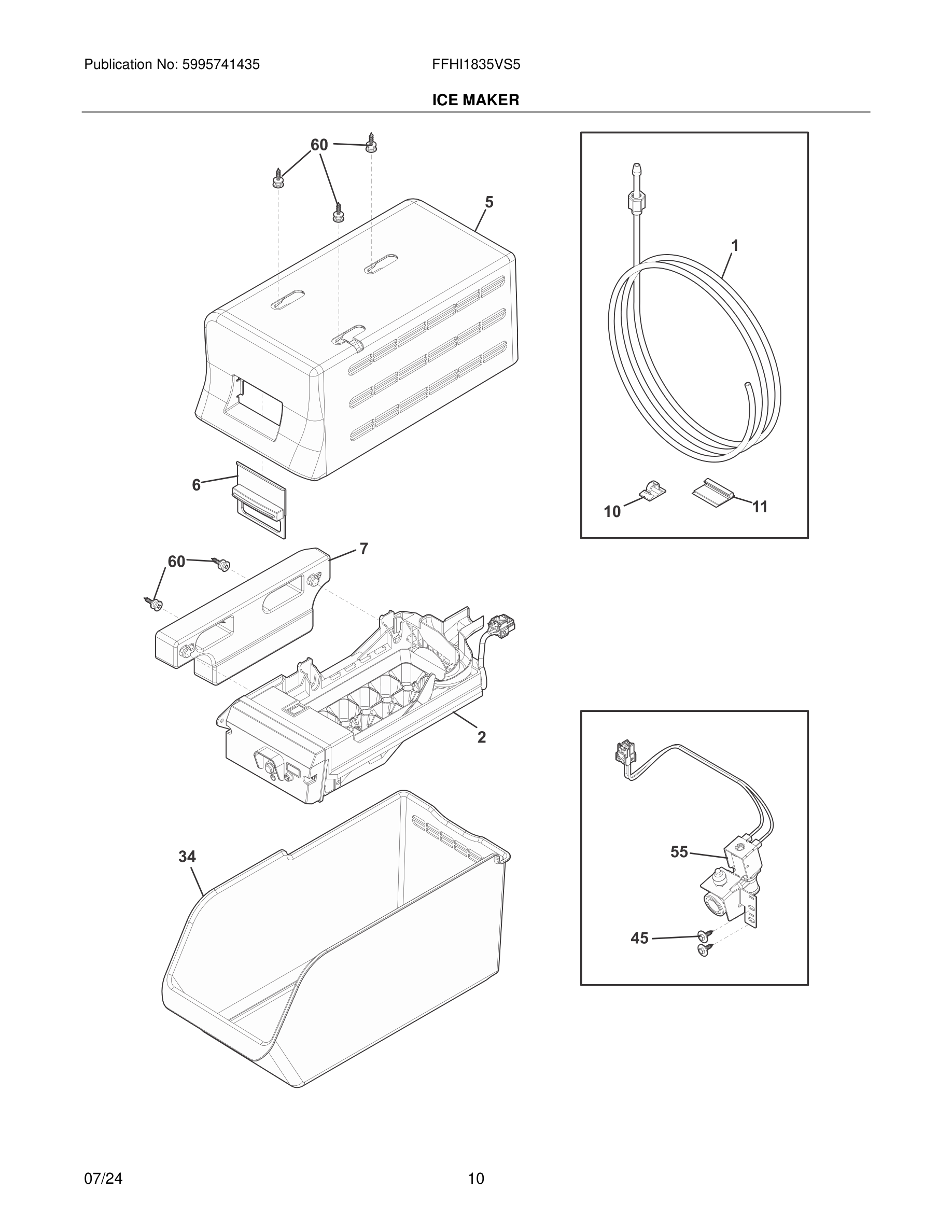 Publication No: 5995741435

FFHI1835VS5

ICE MAKER

60
5
6
60
7
2
34
1
10
11
55
45

07/24

10