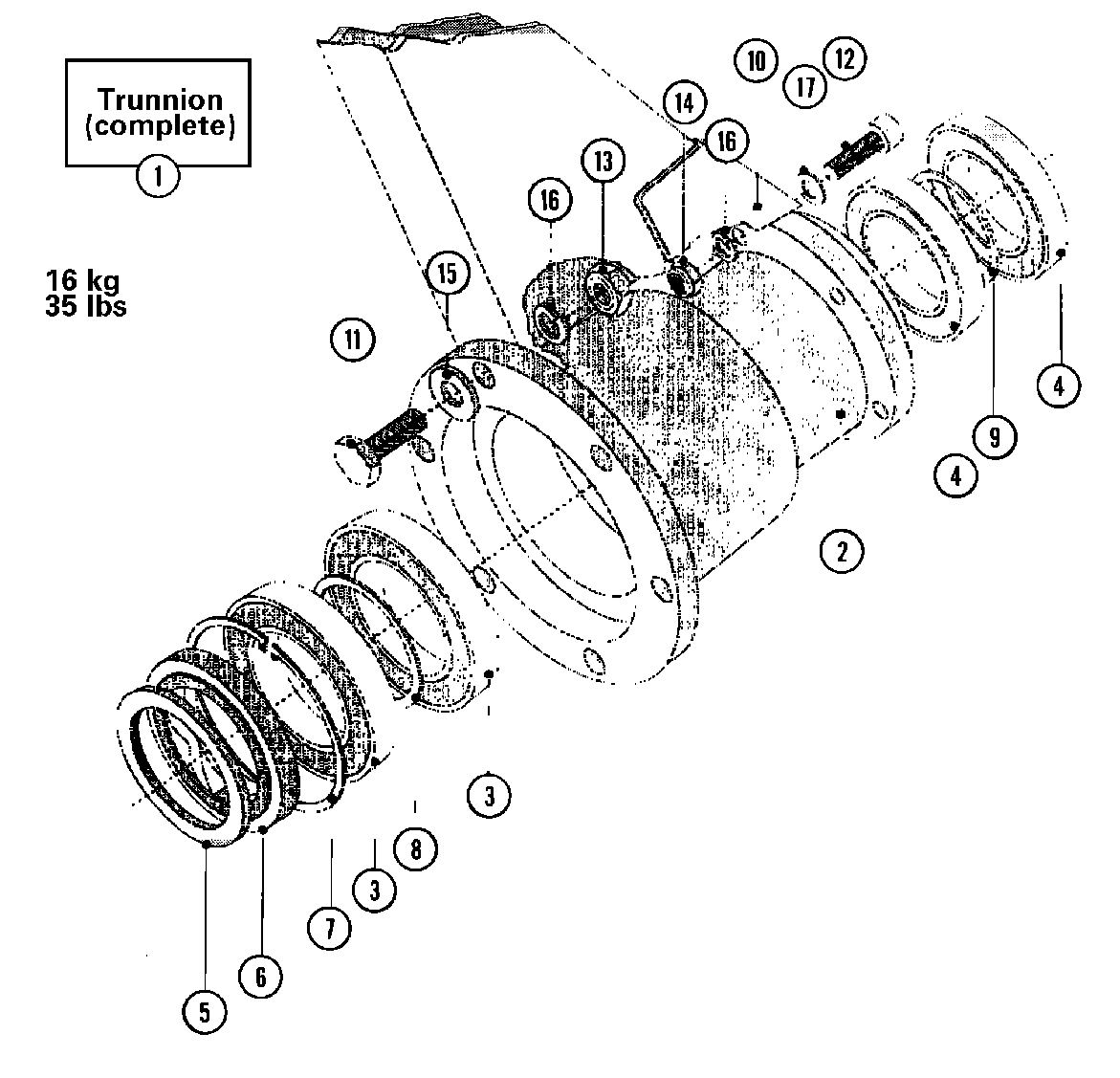 Trunnion
(complete)

1

16 kg
35 lbs

10
12
17
14
16
13
16
15
11
4
9
4
2
3
8
3
7
6
5