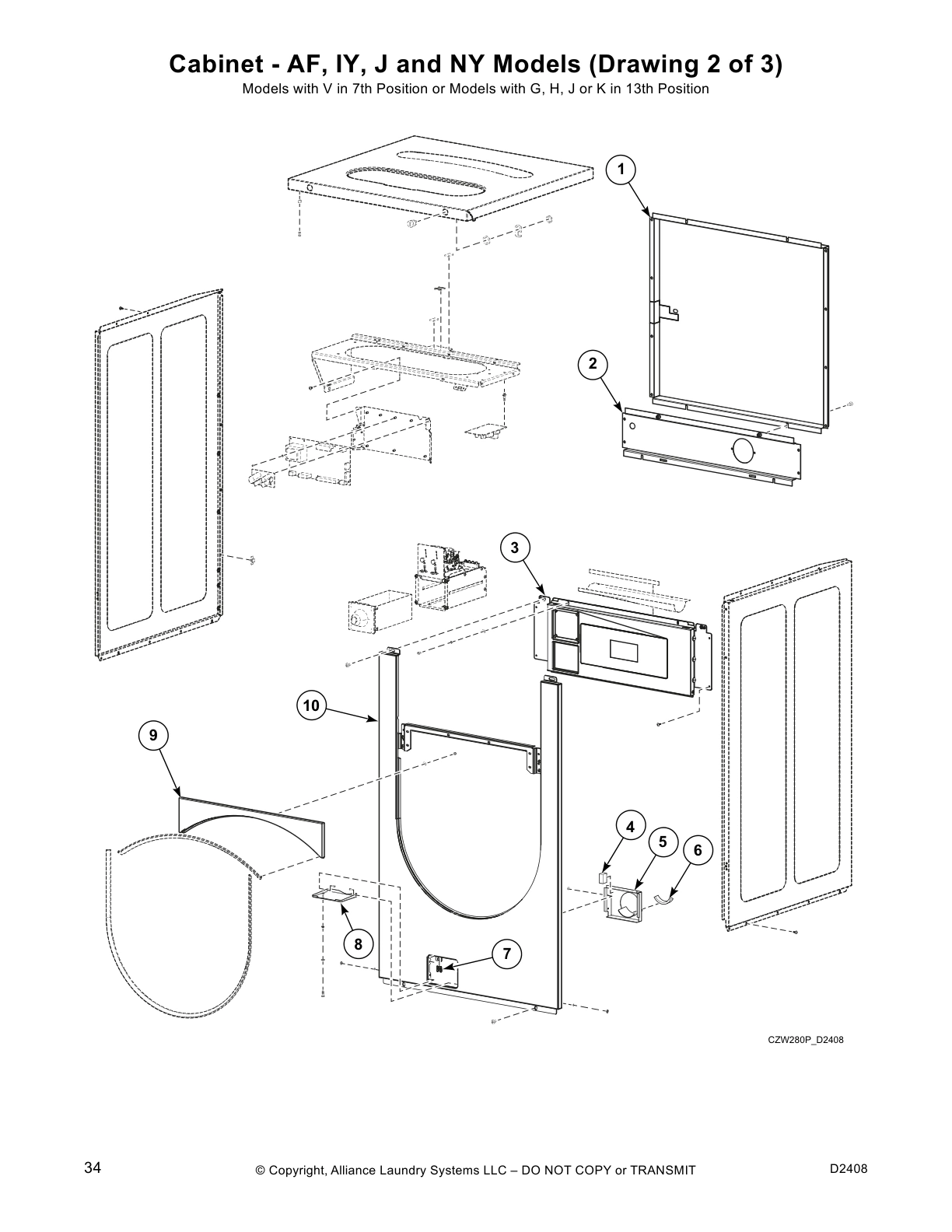 Cabinet - AF, IY, J and NY Models (Drawing 2 of 3)
Models with V in 7th Position or Models with G, H, J or K in 13th Position

1

2

3

10

9

4

5

6

8

7

CZW280P_D2408

34

© Copyright, Alliance Laundry Systems LLC – DO NOT COPY or TRANSMIT

D2408