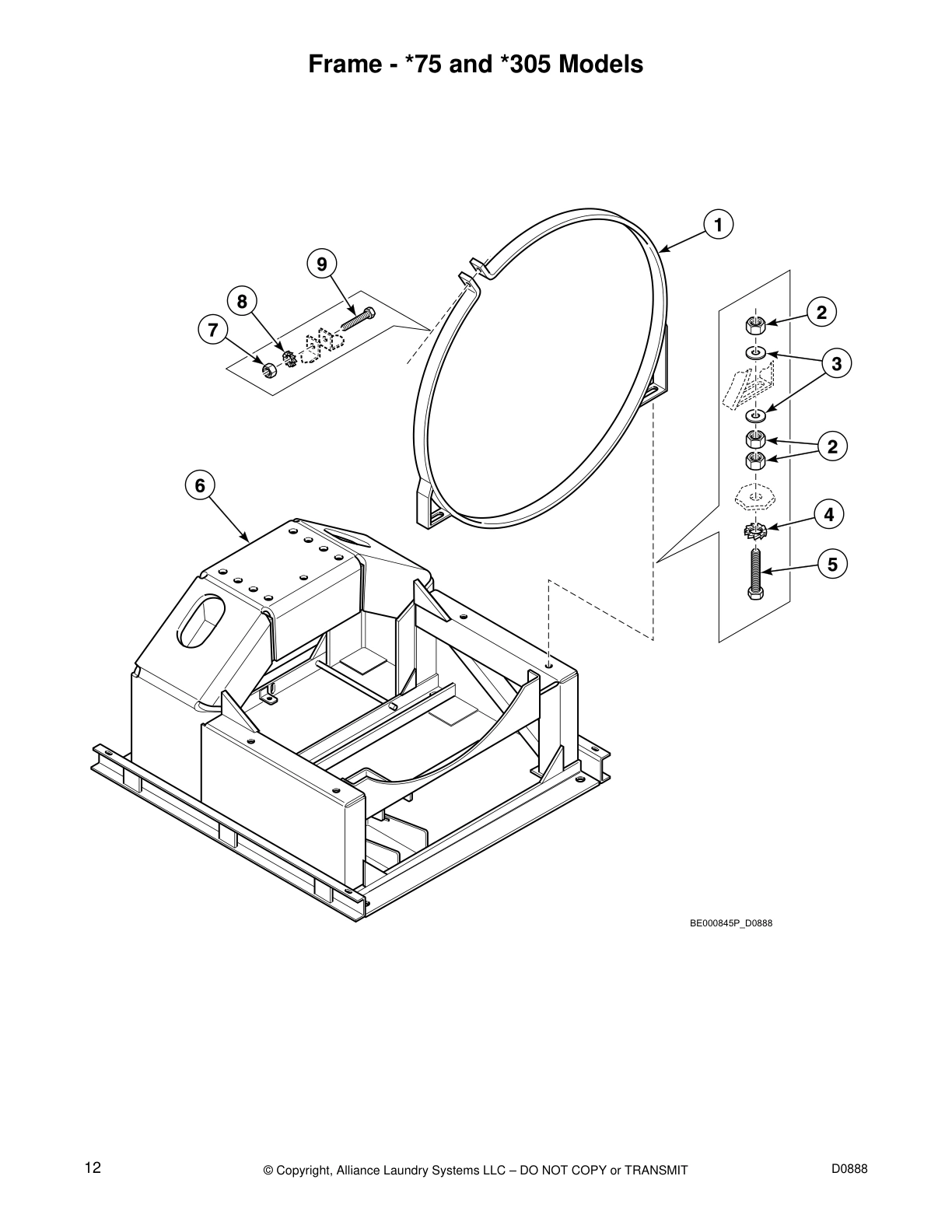 Frame - *75 and *305 Models

1

9

8

7

2

3

2

6

4

5

BE000845P_D0888

12

© Copyright, Alliance Laundry Systems LLC – DO NOT COPY or TRANSMIT

D0888