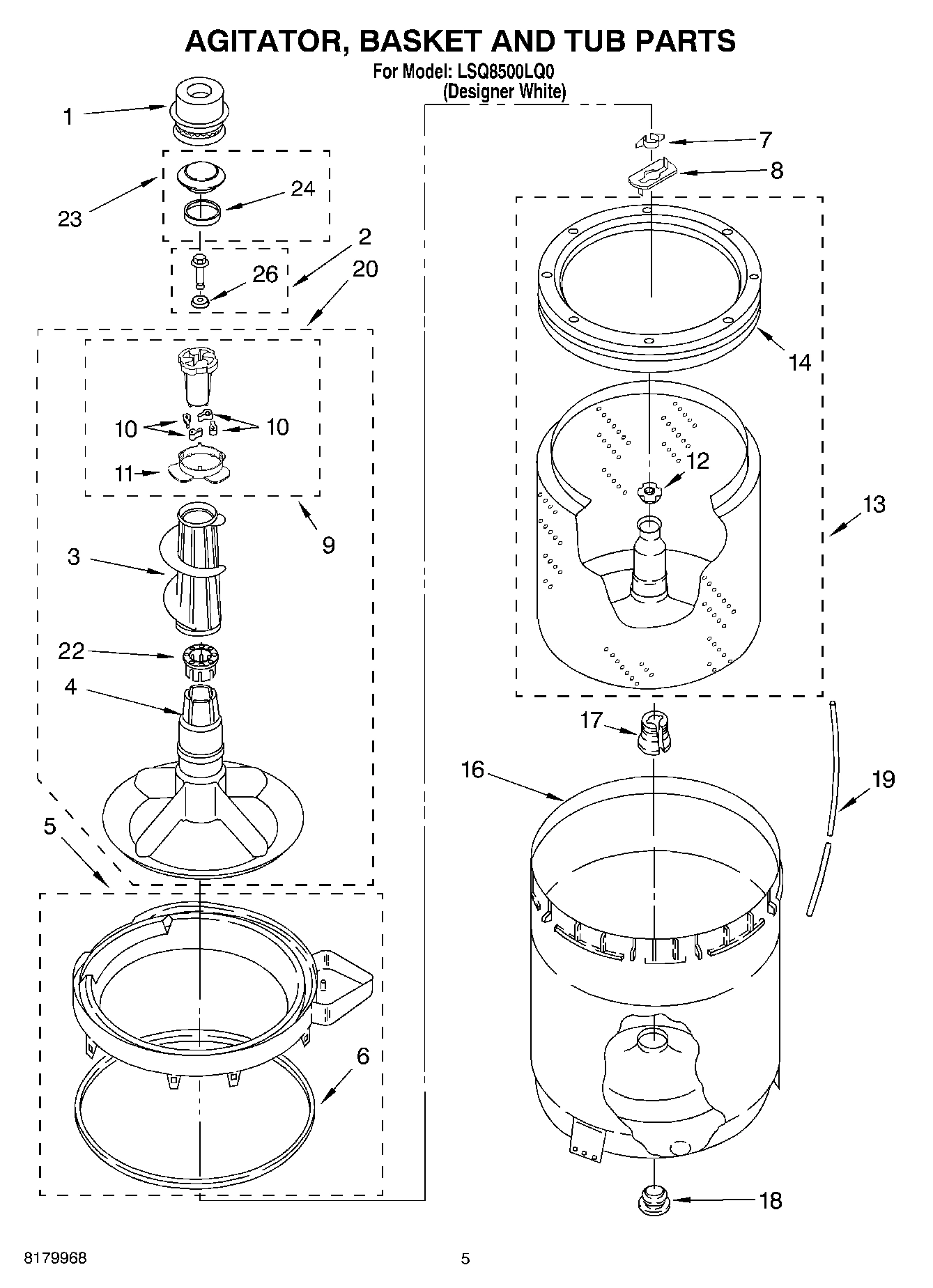 AGITATOR, BASKET AND TUB PARTS

For Model: LSQ8500LQ0
(Designer White)

1
23
24
2
26
20
10
10
11
9
3
22
4
5
6
7
8
14
12
13
17
16
19
18

8179968

5