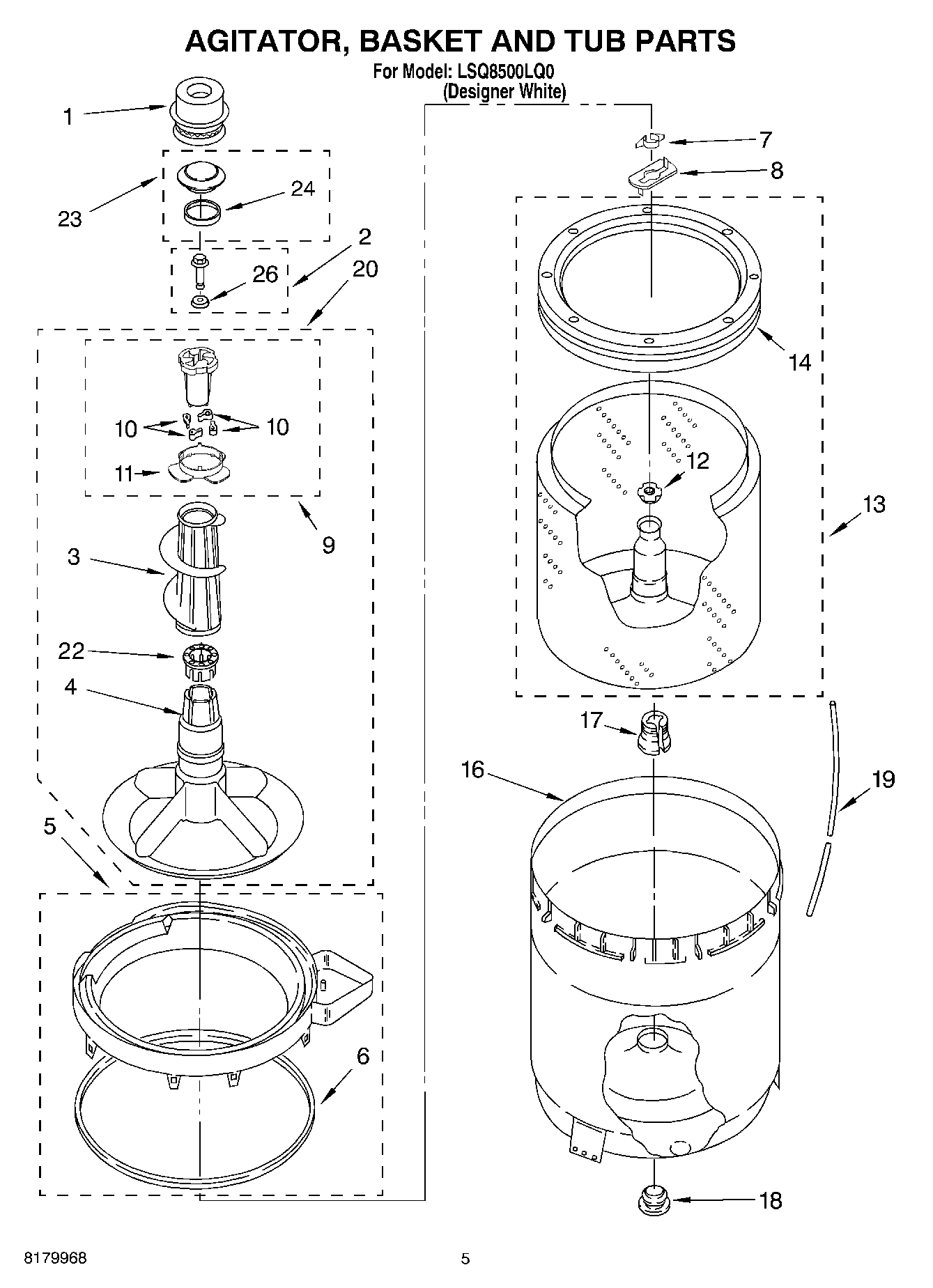 AGITATOR, BASKET AND TUB PARTS
For Model: LSQ8500LQ0
(Designer White)

1
23
24
2
26
20
10
10
11
9
3
22
4
5
6
7
8
14
12
13
17
16
19
18

8179968
5