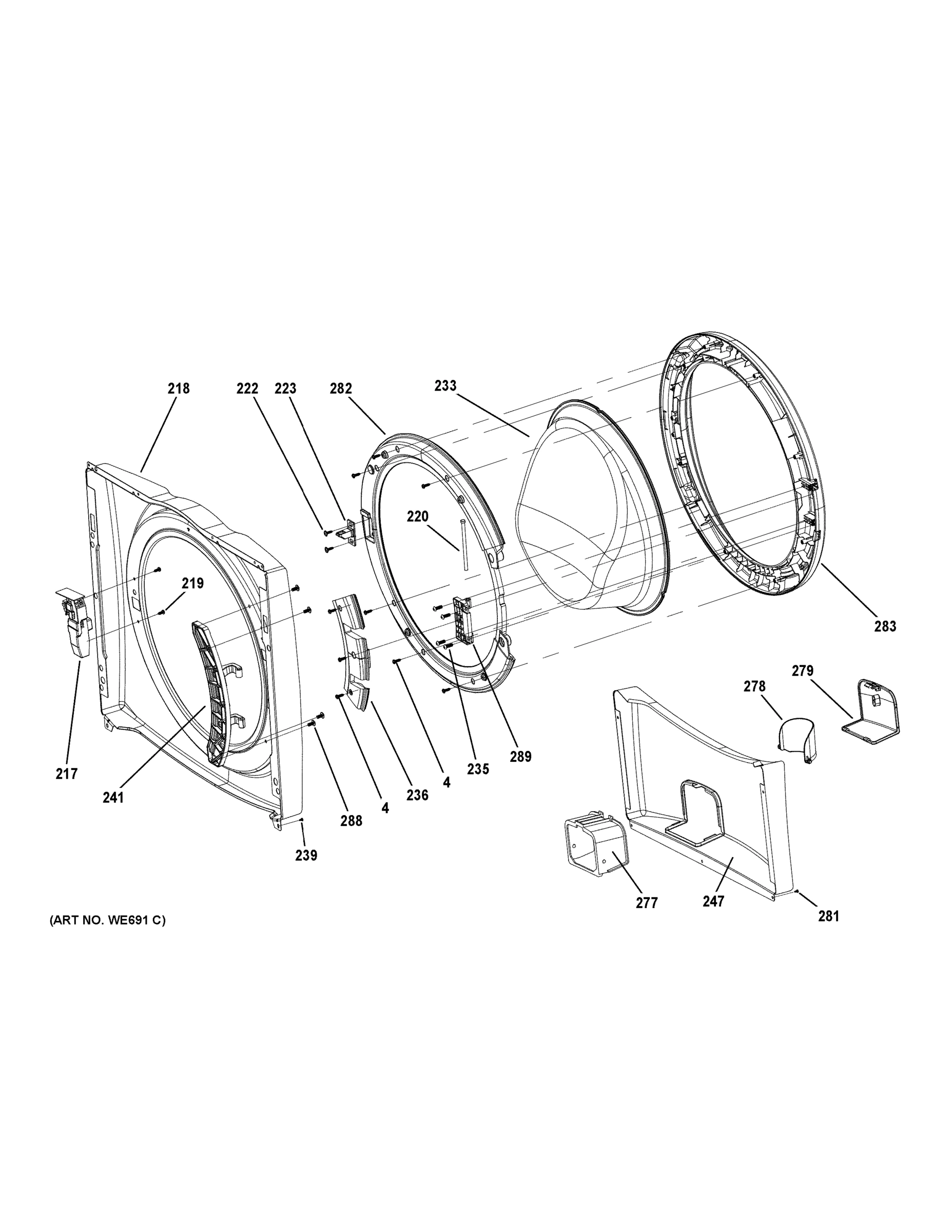 218
222
223
282
233
220
219
283
279
278
217
241
288
4
236
4
235
289
239
277
247
281
(ART NO. WE691 C)