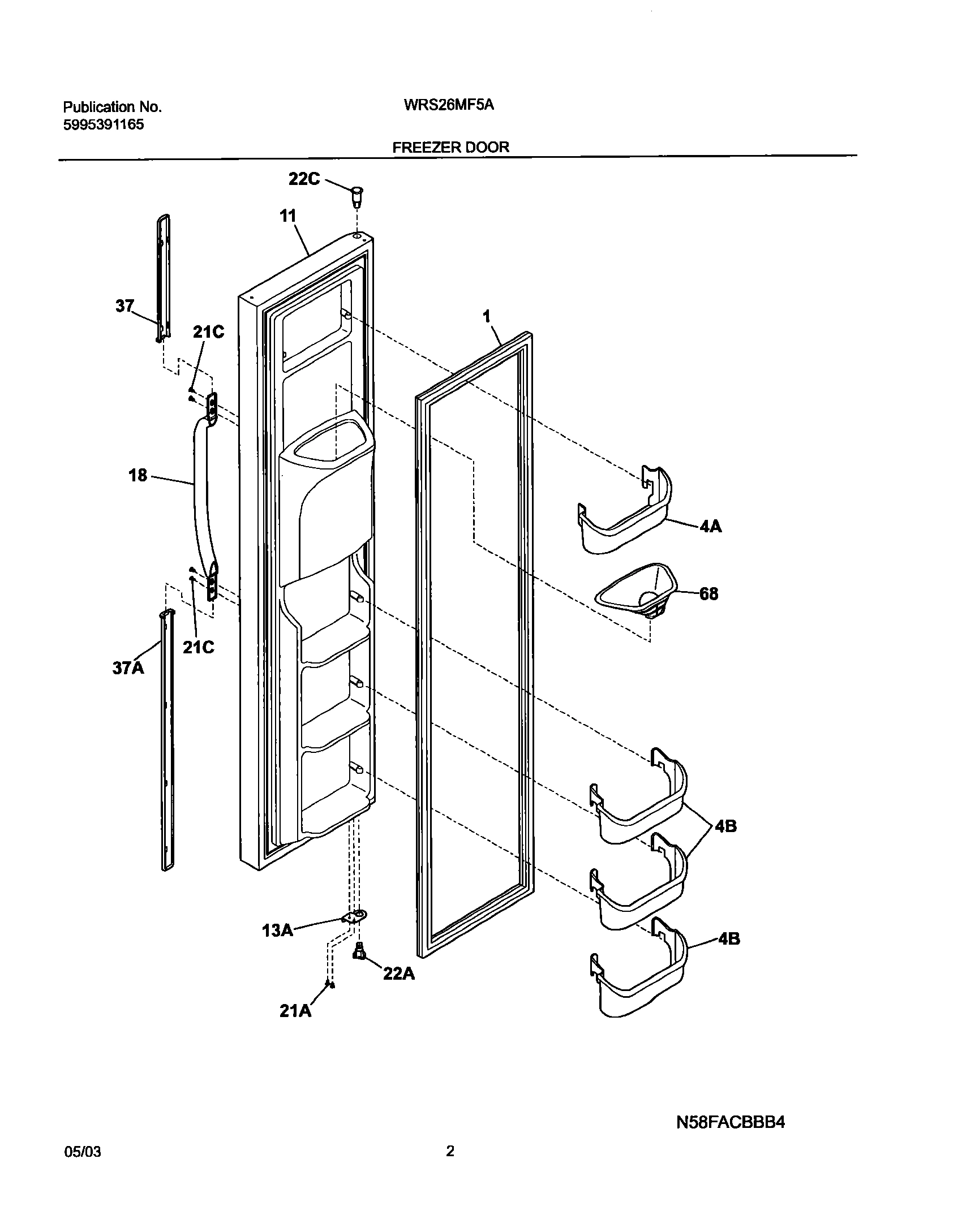 Publication No.
5995391165

WRS26MF5A

FREEZER DOOR

22C
11
37
21C
1
18
4A
68
21C
37A
4B
13A
4B
22A
21A

N58FACBBB4

05/03

2