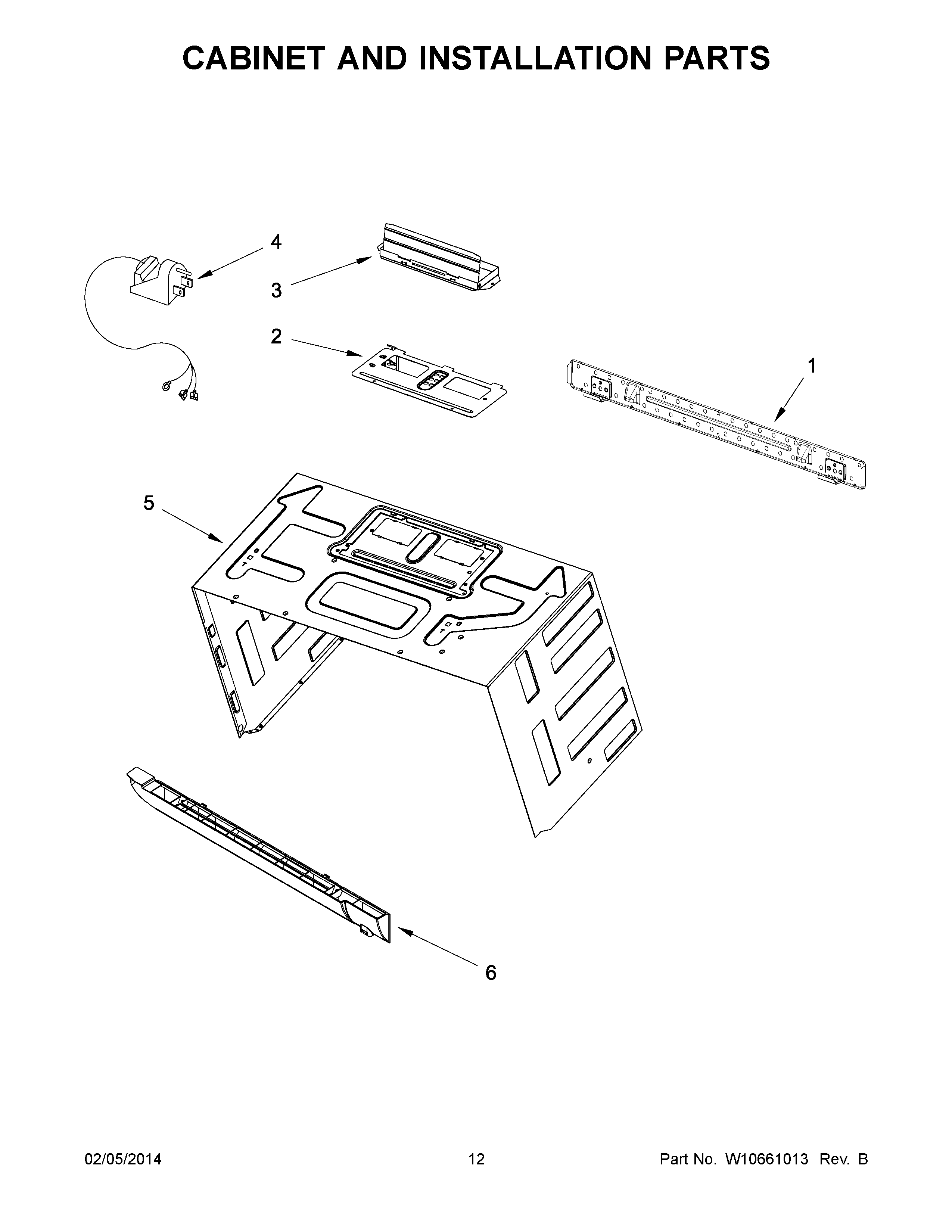 CABINET AND INSTALLATION PARTS

4

3

2

1

5

6

02/05/2014 12 Part No. W10661013 Rev. B