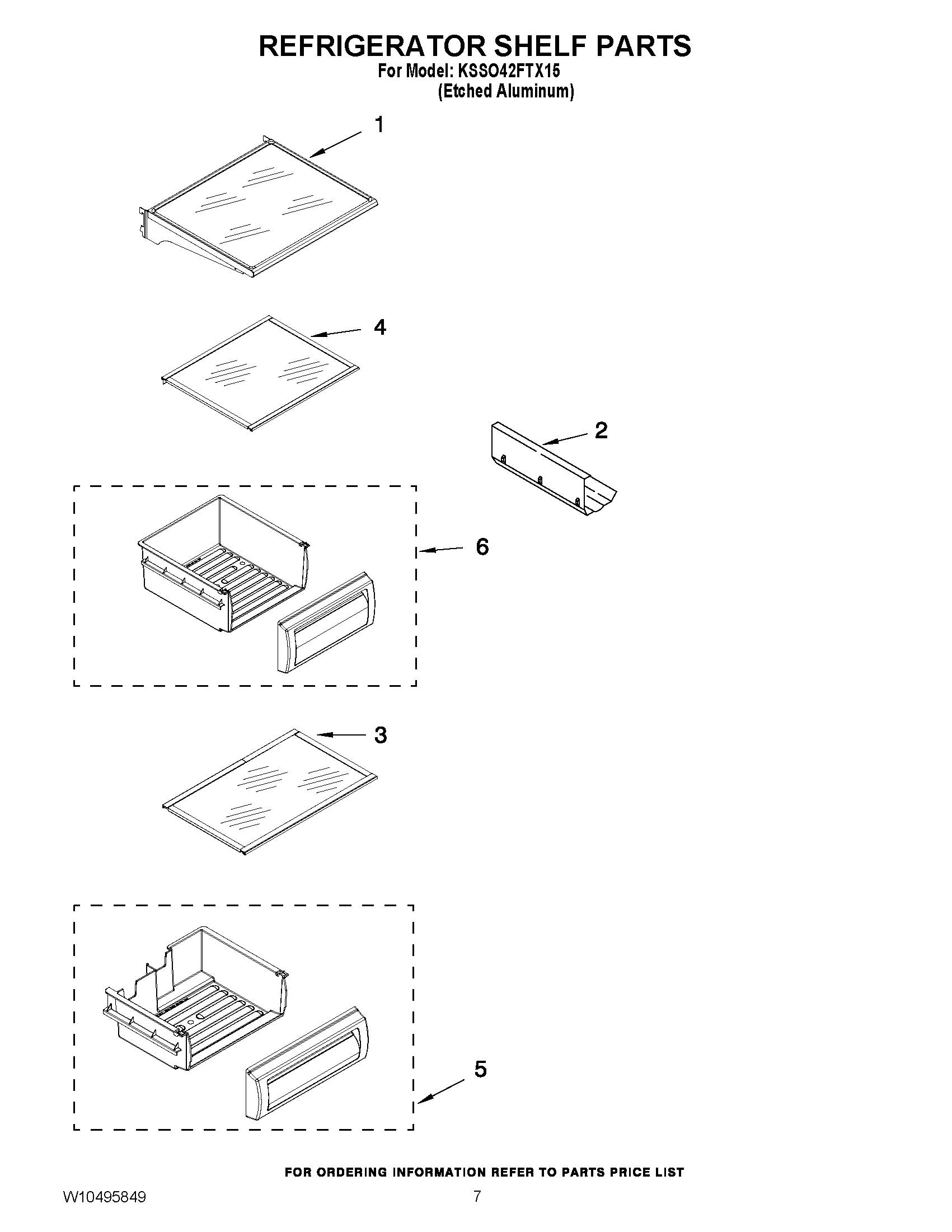 REFRIGERATOR SHELF PARTS
For Model: KSSO42FTX15
(Etched Aluminum)

1

4

2

6

3

5

FOR ORDERING INFORMATION REFER TO PARTS PRICE LIST

W10495849

7