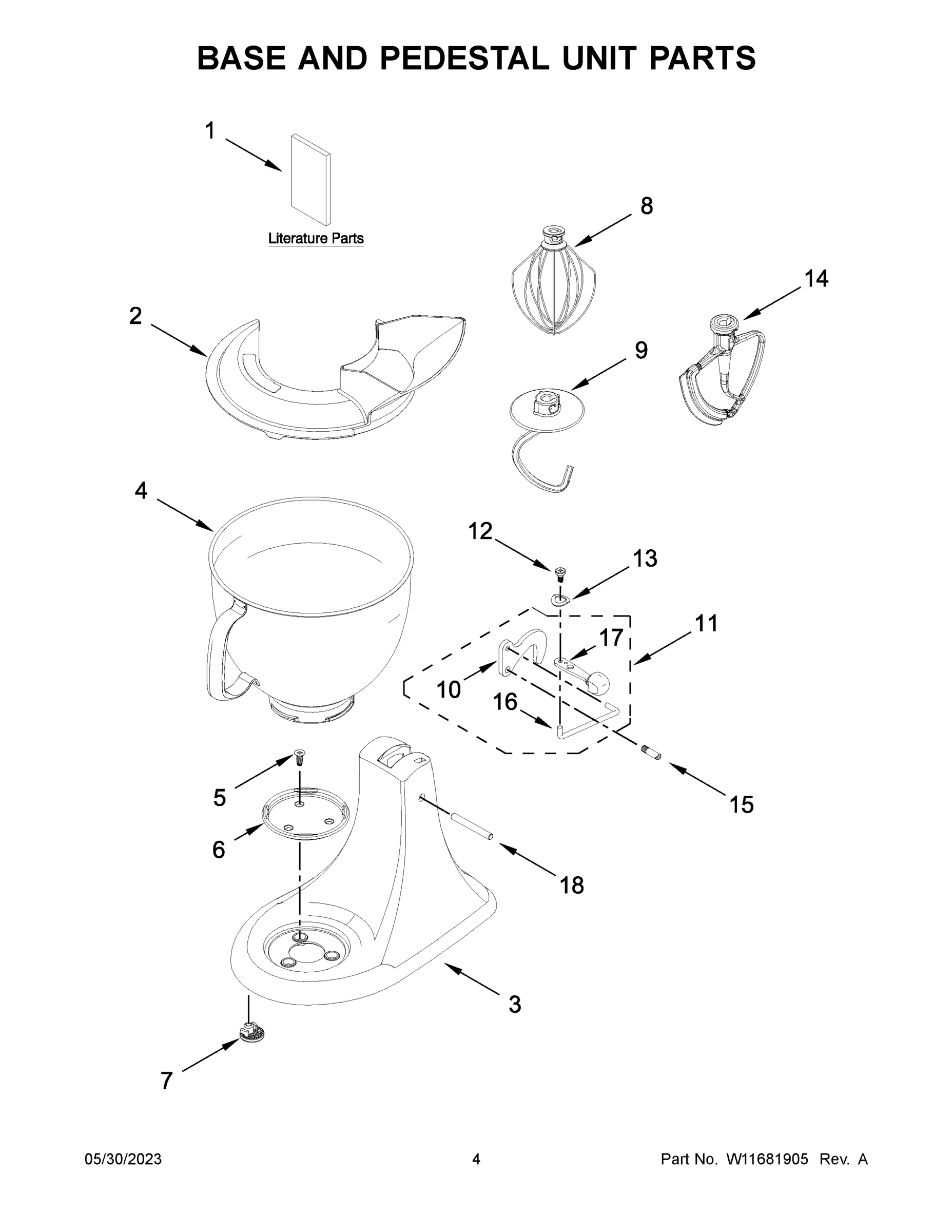 BASE AND PEDESTAL UNIT PARTS

1

Literature Parts

8

14

2

9

4

12

13

11

17

10

16

15

5

6

18

3

7

05/30/2023

4

Part No. W11681905 Rev. A