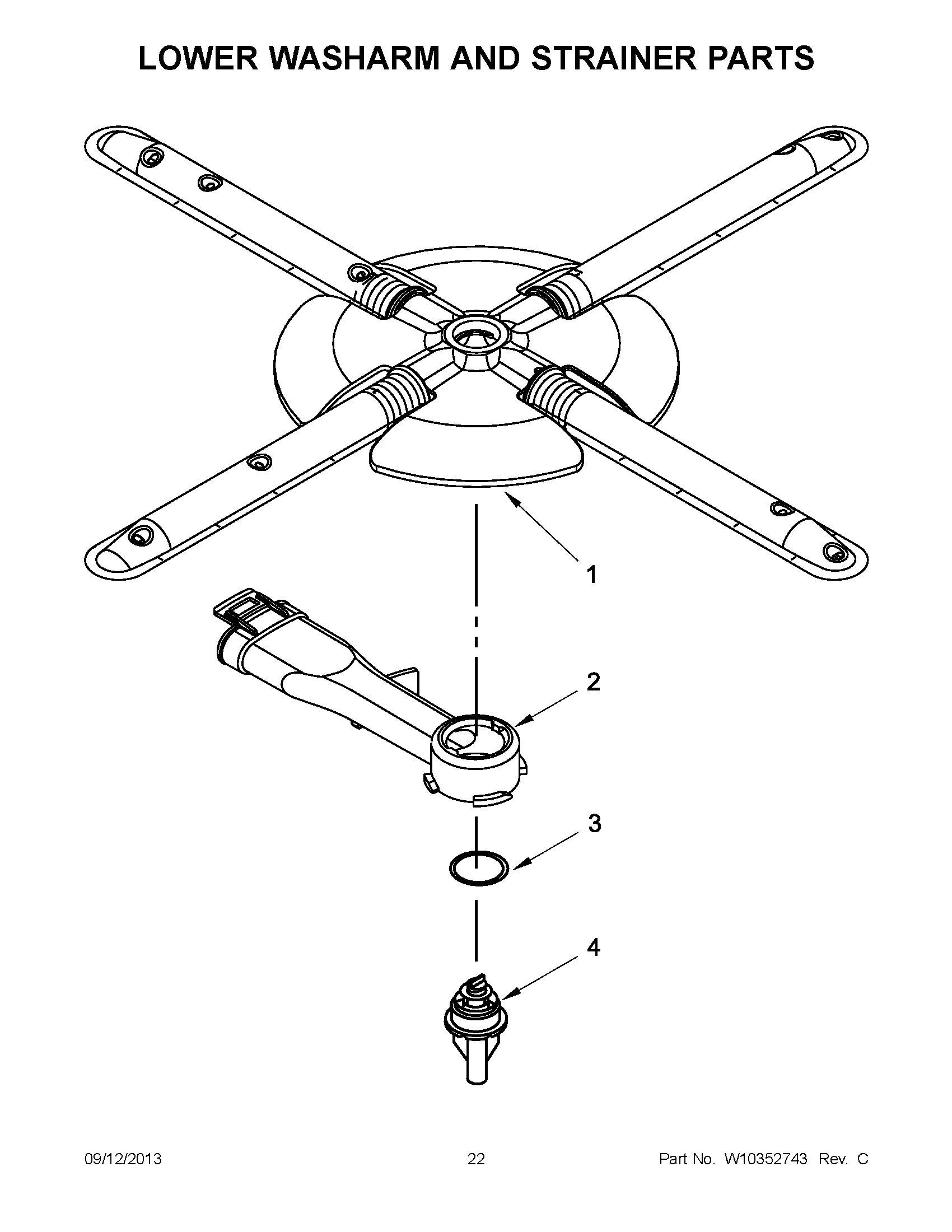 LOWER WASHARM AND STRAINER PARTS

1

2

3

4

09/12/2013

22

Part No. W10352743 Rev. C