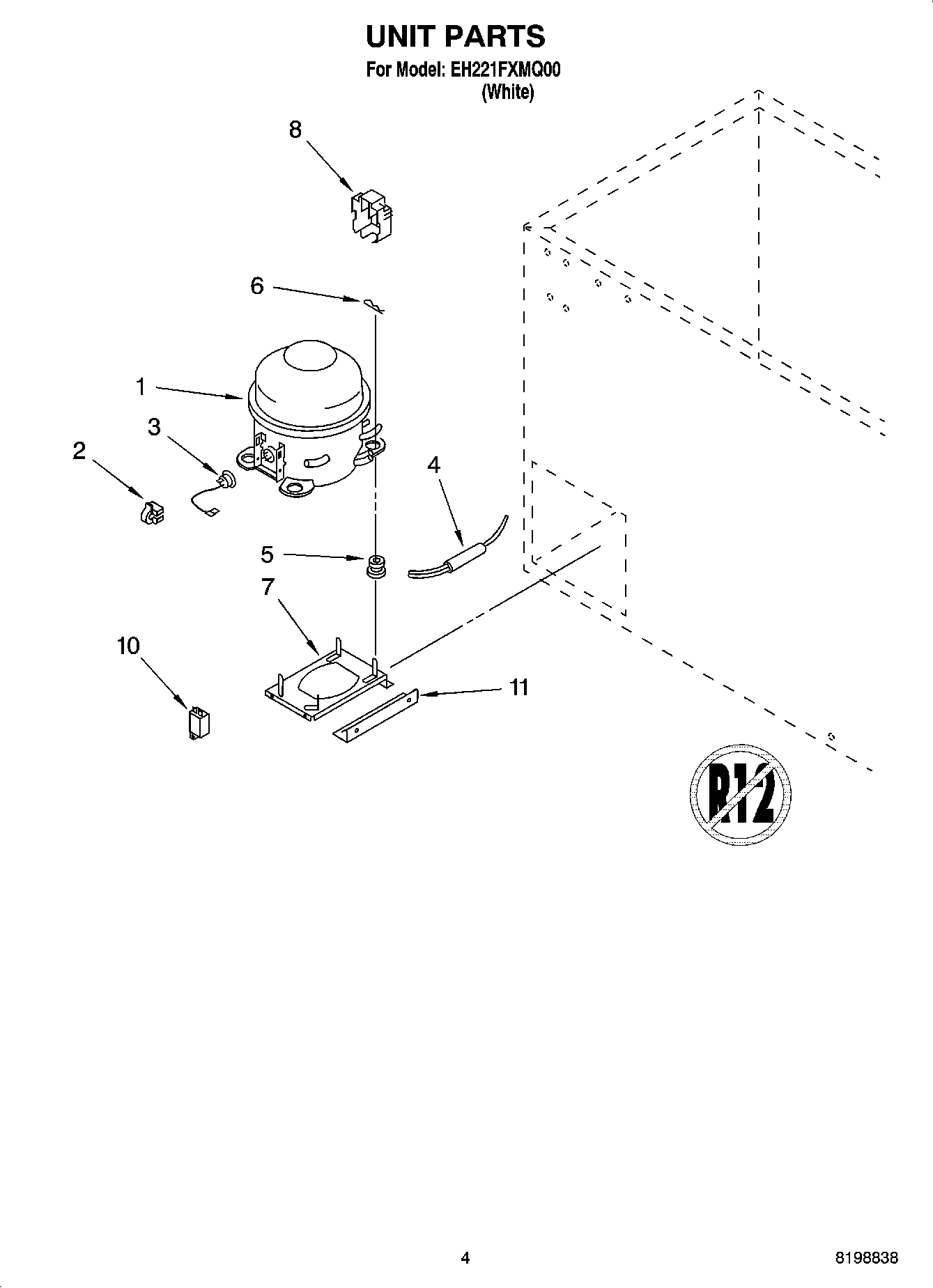 UNIT PARTS

For Model: EH221FXMQ00
(White)

8

6

1

3

2

4

5

7

10

11

R12

4

8198838