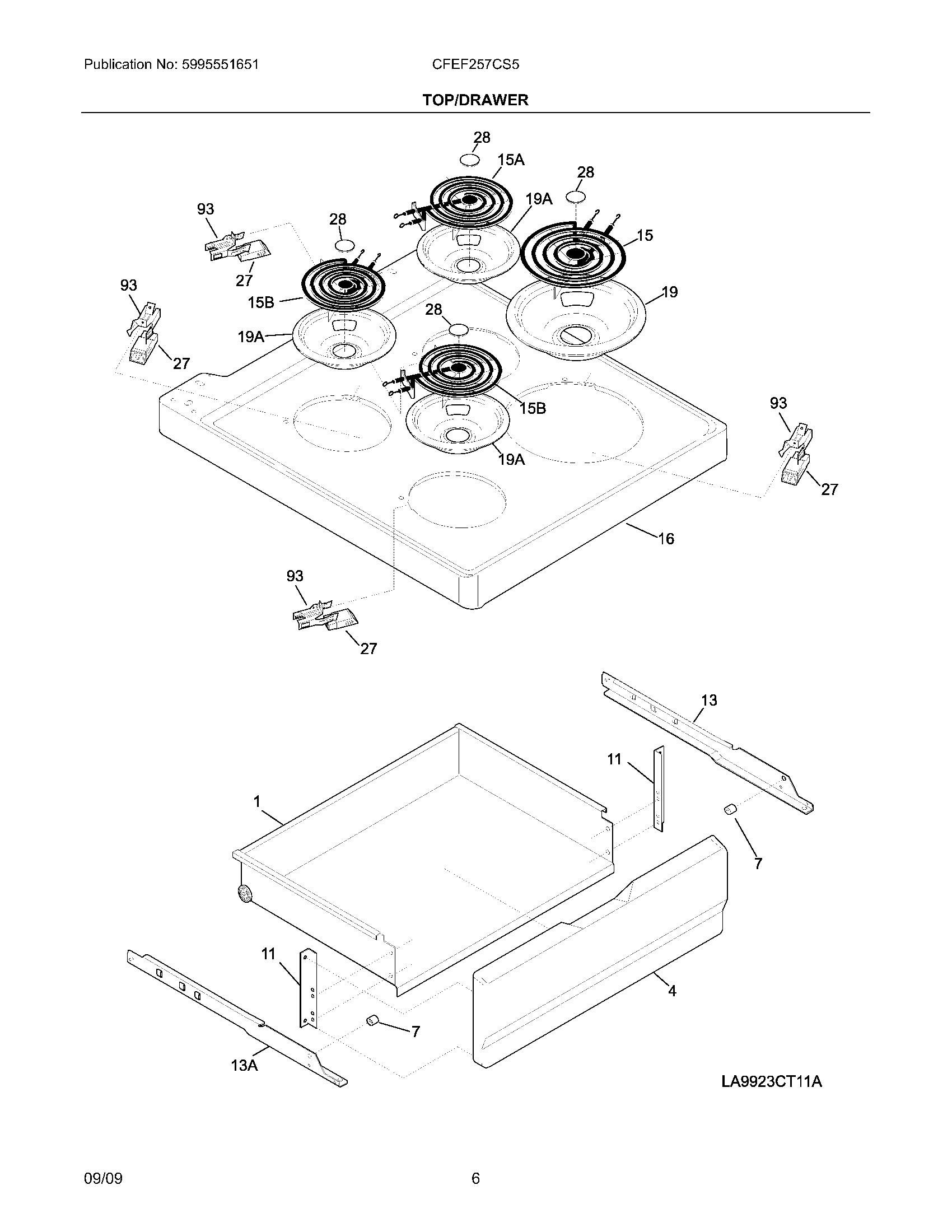 Publication No: 5995551651

CFEF257CS5

TOP/DRAWER

28
15A
28
19A
93
28
15
27
93
15B
19
28
19A
27
15B
93
19A
27
16
93
27

13
11
1
7
11
4
7
13A

LA9923CT11A

09/09

6