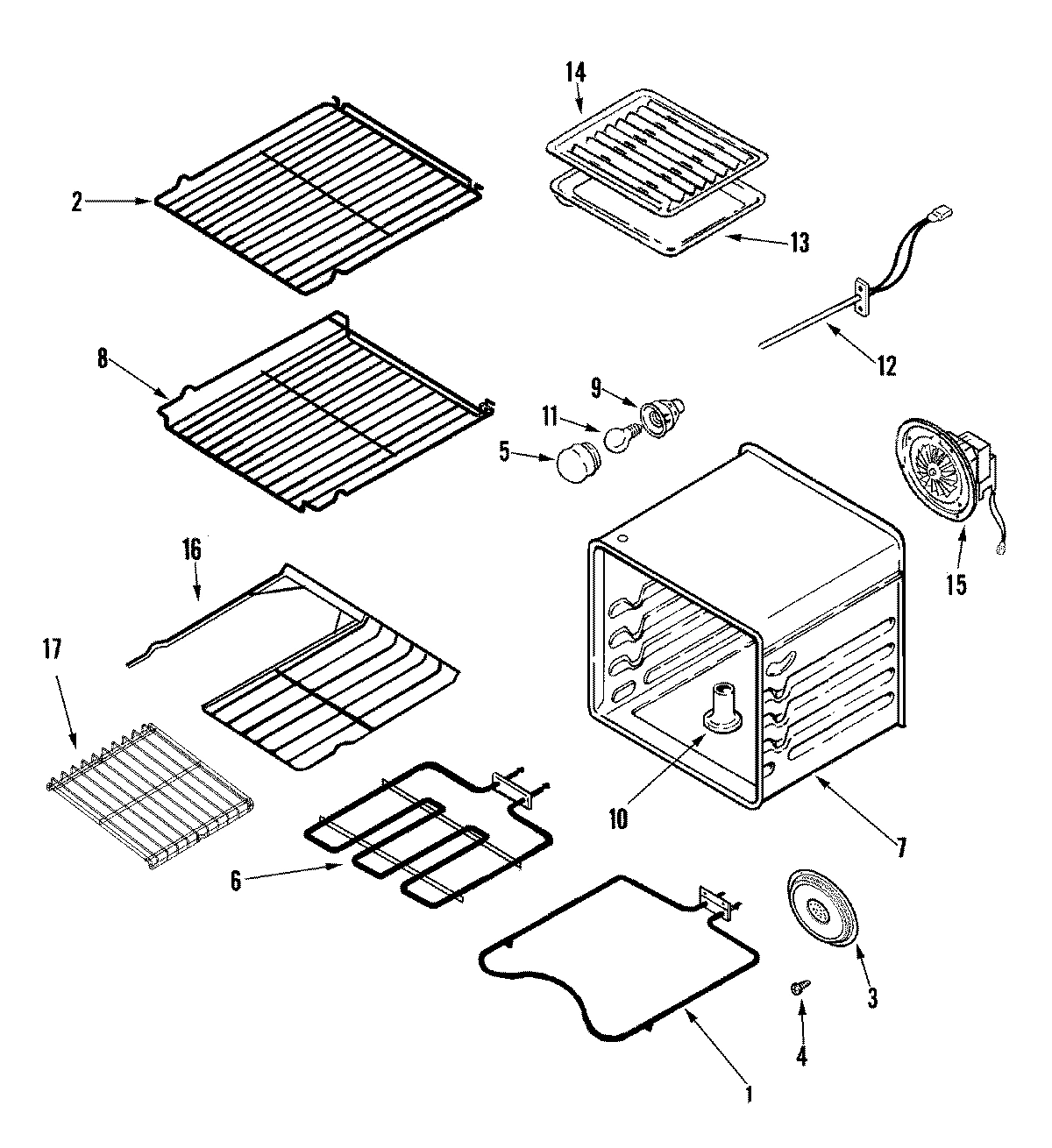 14
2
13
12
8
9
11
5
16
15
17
10
7
6
3
4
1