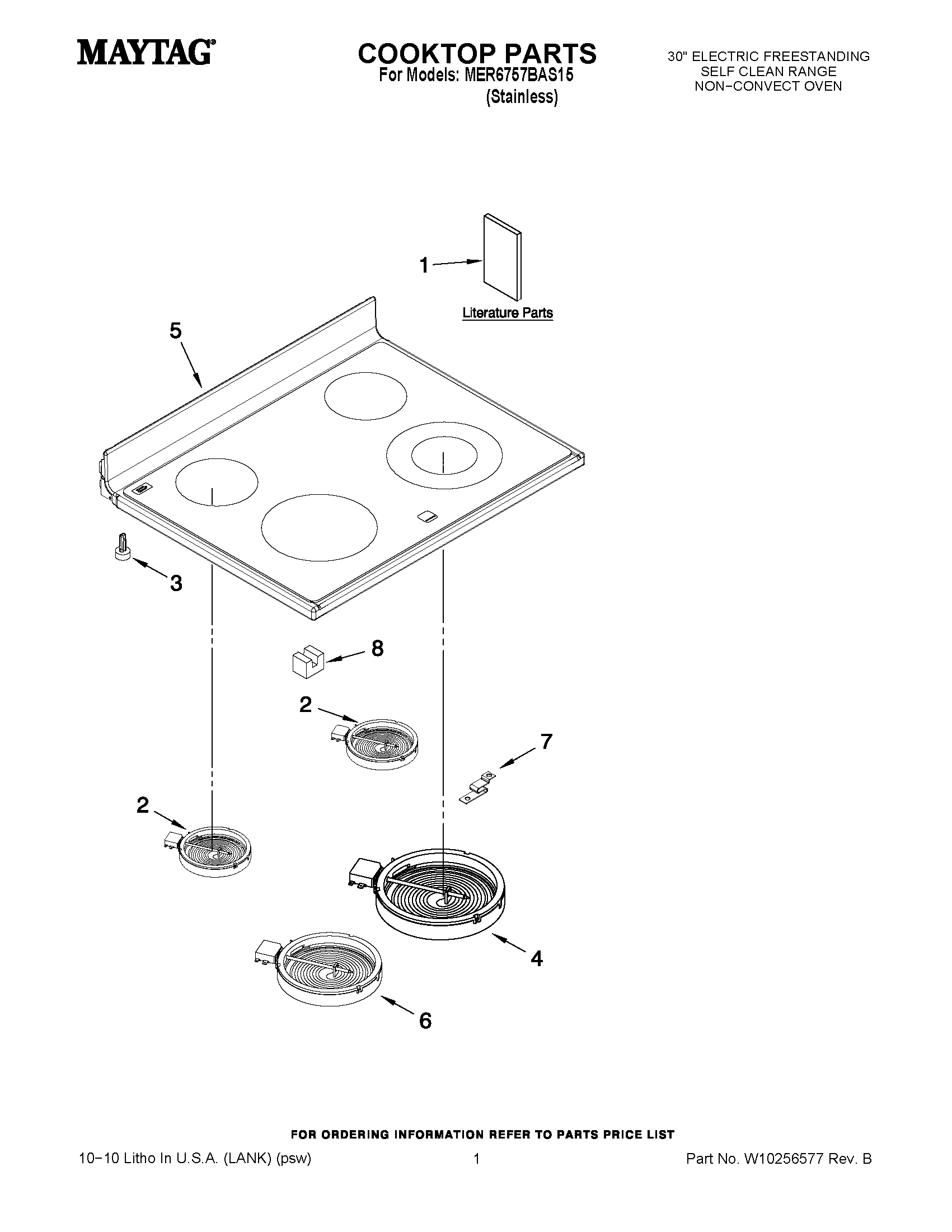 MAYTAG®

COOKTOP PARTS
For Models: MER6757BAS15
(Stainless)

30" ELECTRIC FREESTANDING
SELF CLEAN RANGE
NON−CONVECT OVEN

1

Literature Parts

5

3

8

2

7

2

4

6

FOR ORDERING INFORMATION REFER TO PARTS PRICE LIST

10−10 Litho In U.S.A. (LANK) (psw)

1

Part No. W10256577 Rev. B