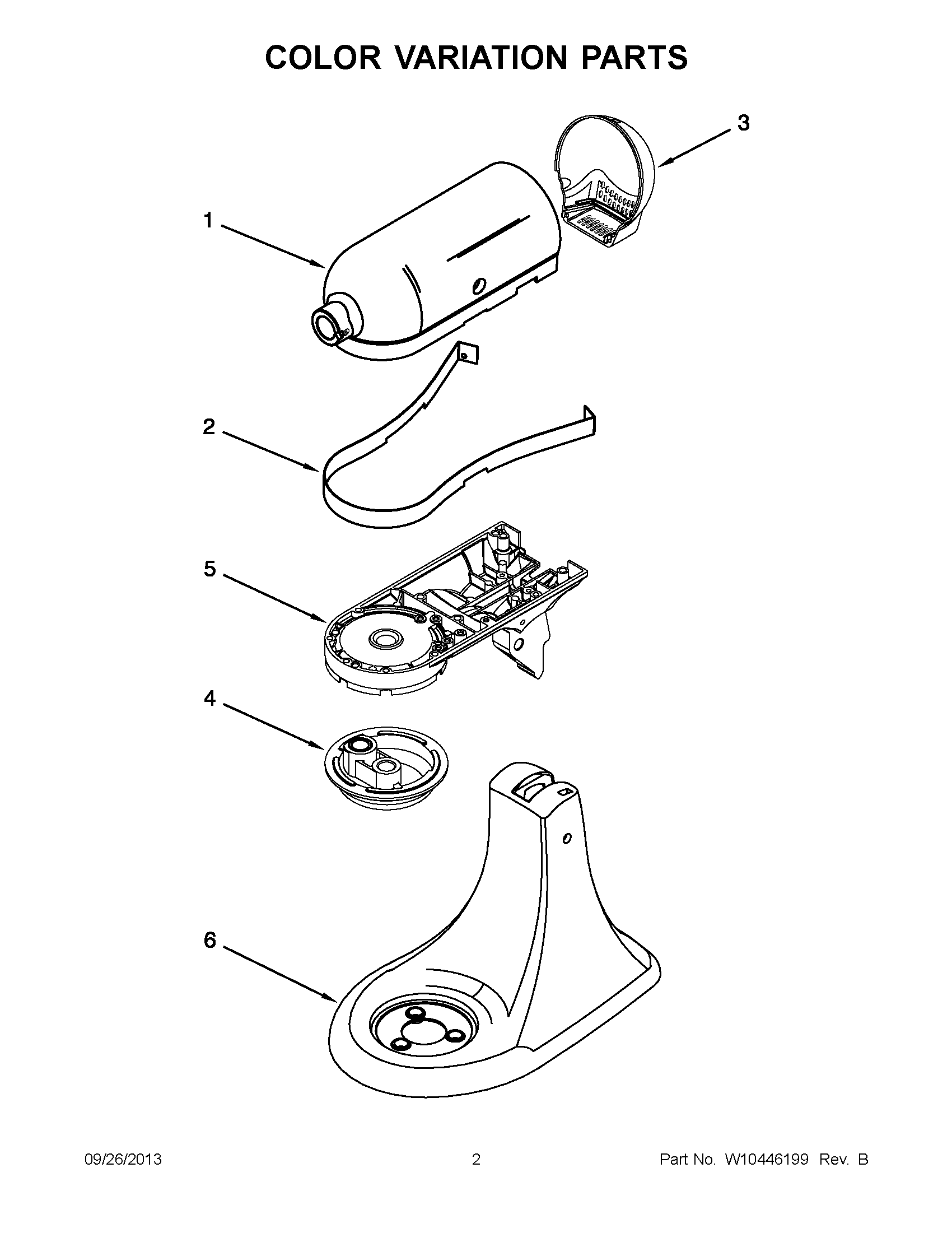 COLOR VARIATION PARTS

3

1

2

5

4

6

09/26/2013

2

Part No. W10446199 Rev. B