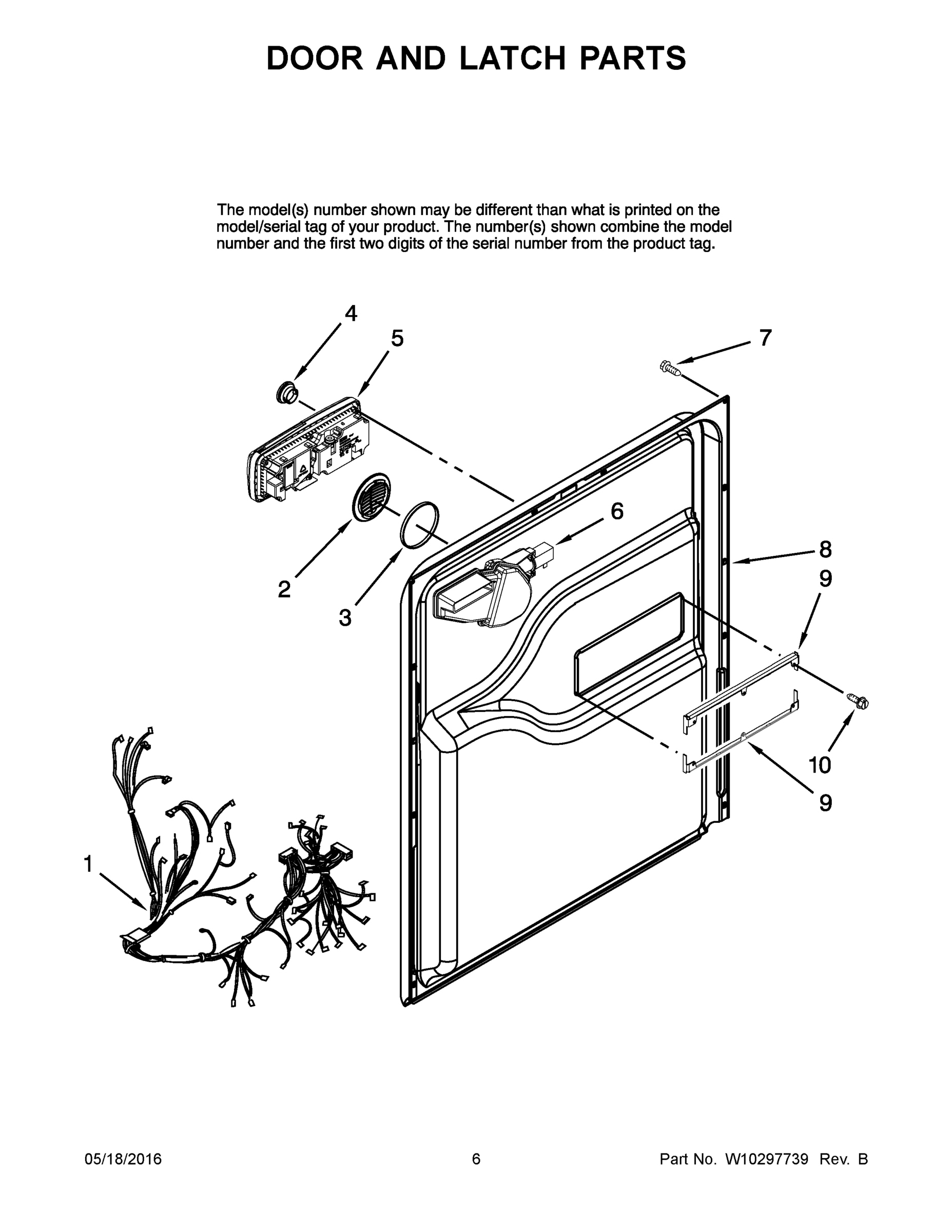 DOOR AND LATCH PARTS

The model(s) number shown may be different than what is printed on the model/serial tag of your product. The number(s) shown combine the model number and the first two digits of the serial number from the product tag.

4
5
7
6
8
9
2
3
10
9
1

05/18/2016
6
Part No. W10297739 Rev. B