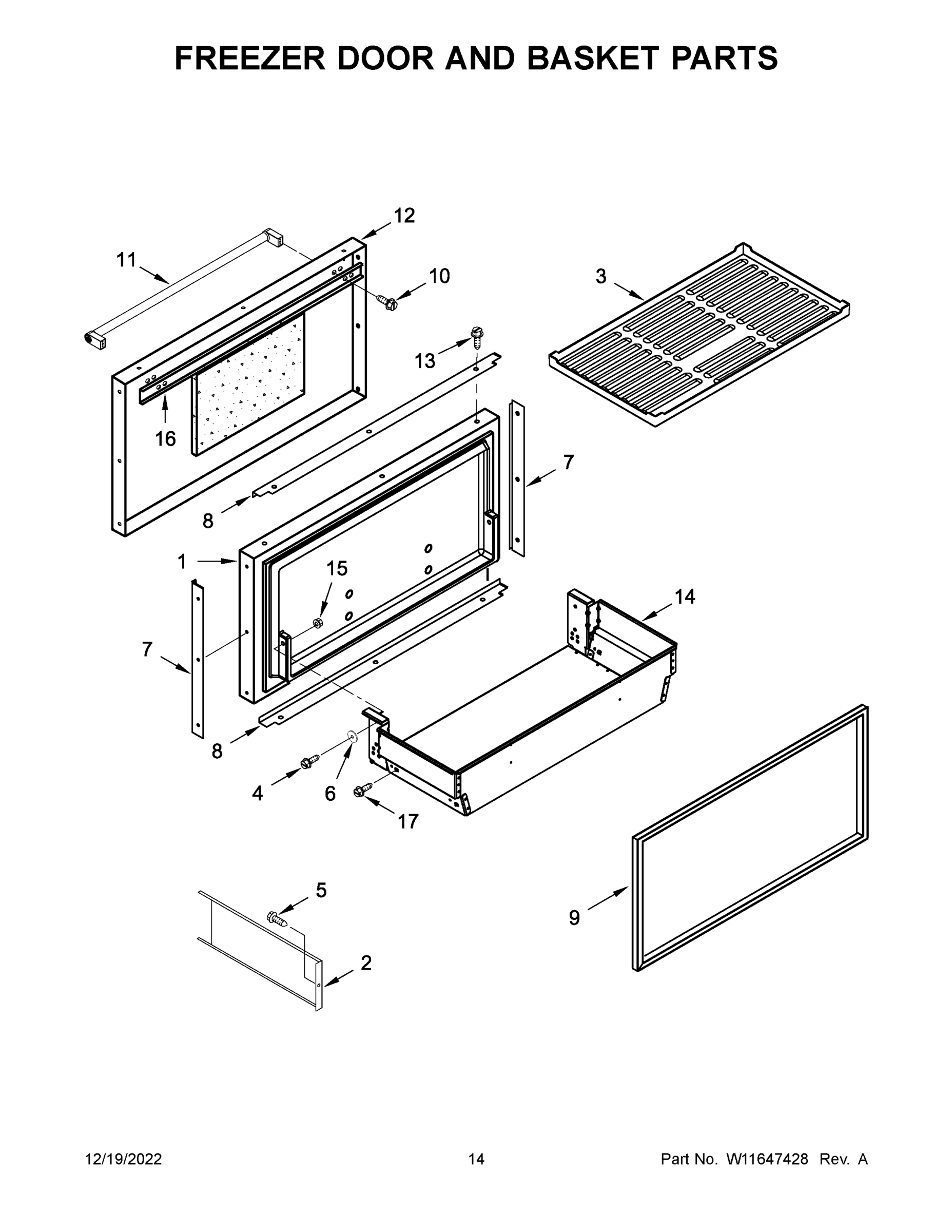 FREEZER DOOR AND BASKET PARTS

12
11
10
3
13
16
7
8
1
15
14
7
8
4
6
17
5
9
2

12/19/2022
14
Part No. W11647428 Rev. A