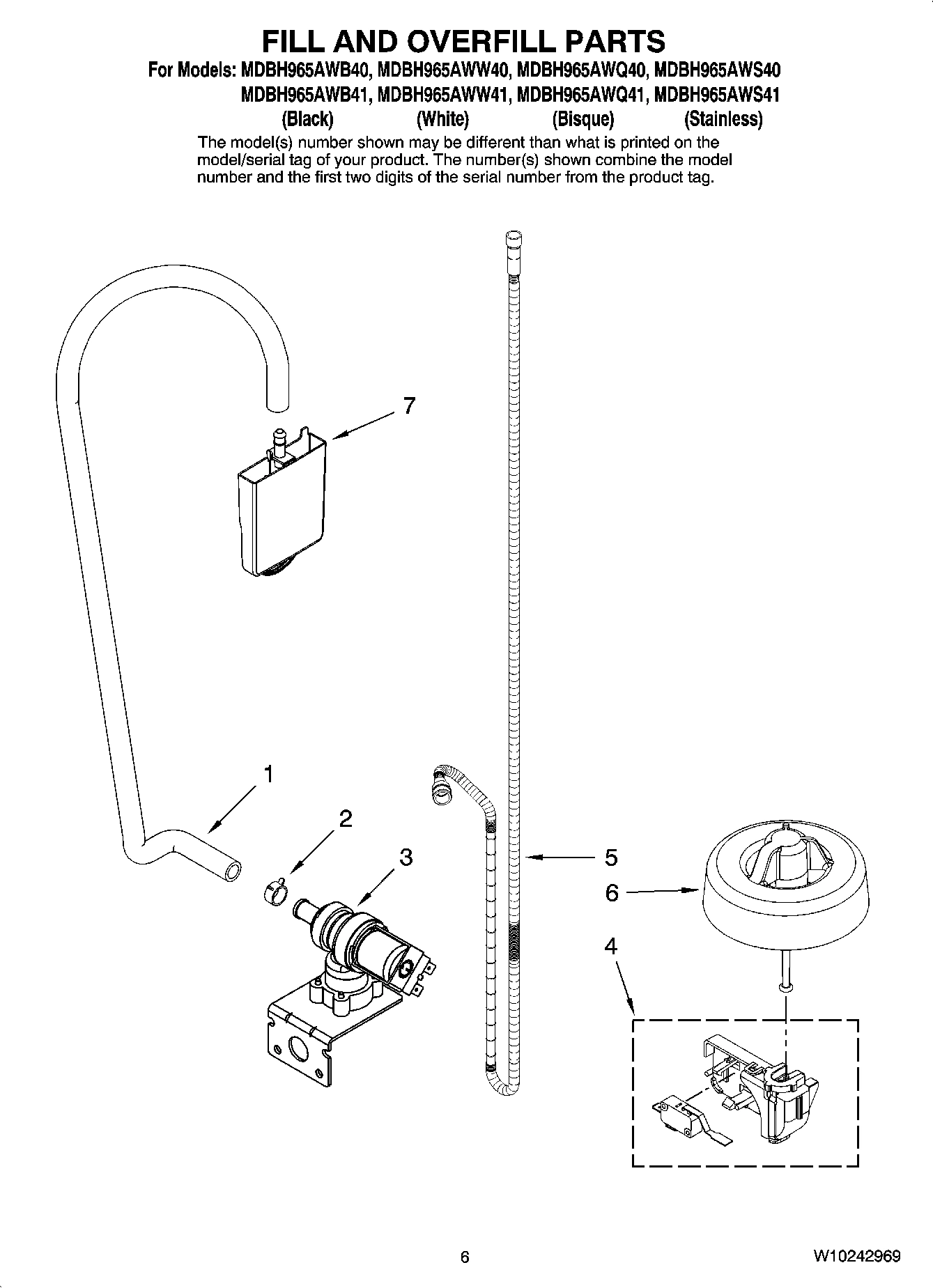 FILL AND OVERFILL PARTS

For Models: MDBH965AWB40, MDBH965AWW40, MDBH965AWQ40, MDBH965AWS40
MDBH965AWB41, MDBH965AWW41, MDBH965AWQ41, MDBH965AWS41
(Black) (White) (Bisque) (Stainless)

The model(s) number shown may be different than what is printed on the model/serial tag of your product. The number(s) shown combine the model number and the first two digits of the serial number from the product tag.

7

1

2

3

5

6

4

6

W10242969