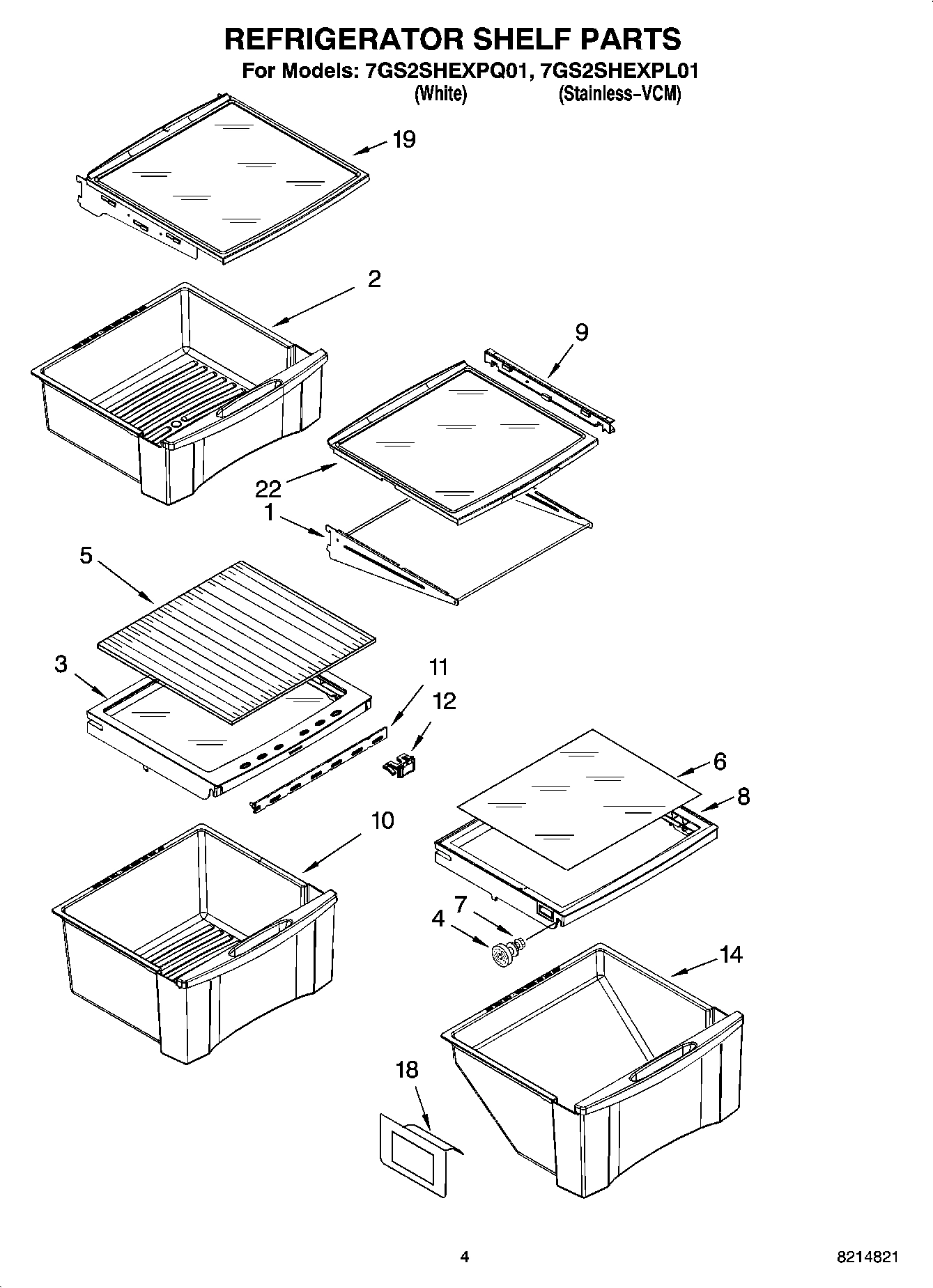 REFRIGERATOR SHELF PARTS
For Models: 7GS2SHEXPQ01, 7GS2SHEXPL01
(White) (Stainless-VCM)

19
2
9
22
1
5
3
11
12
6
8
10
7
4
14
18

4
8214821