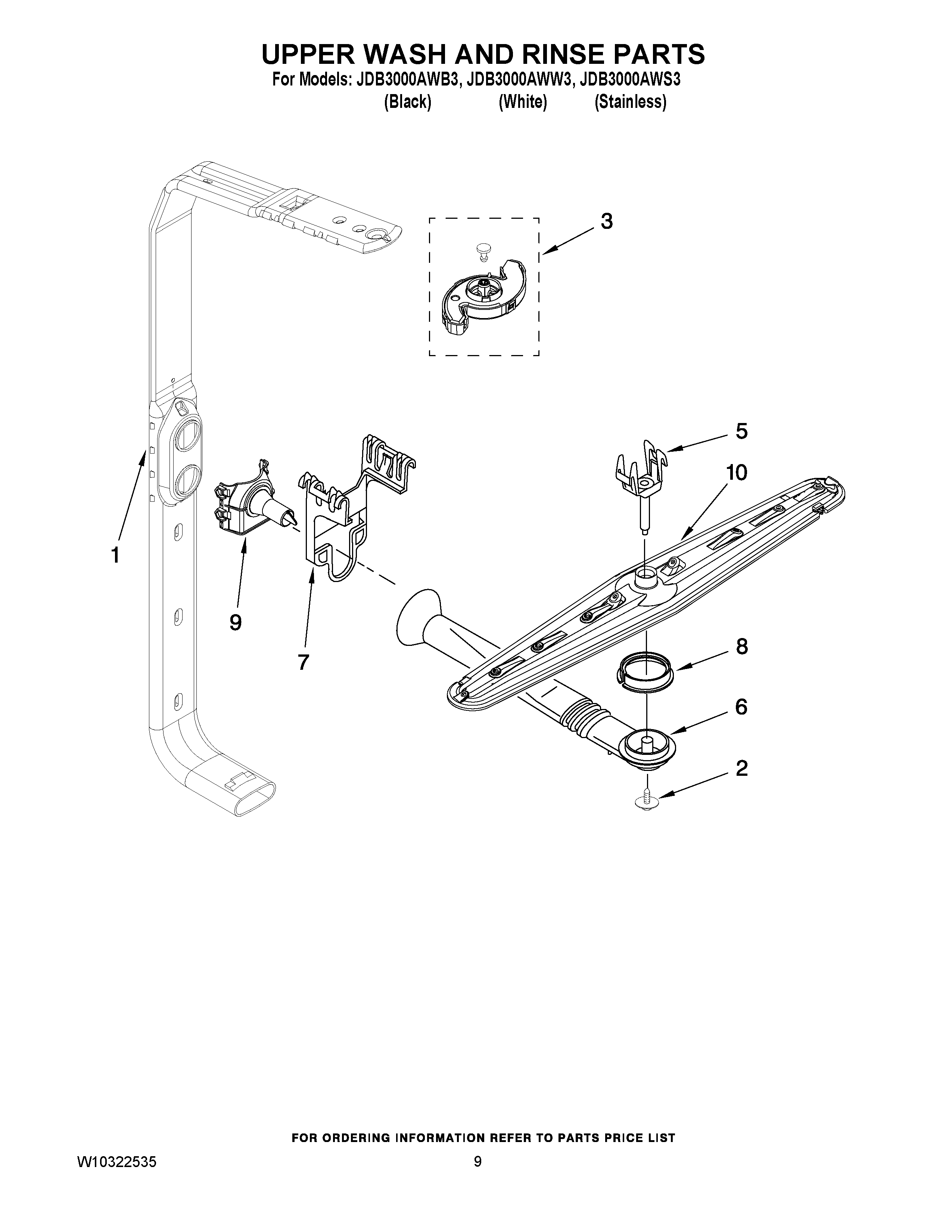 UPPER WASH AND RINSE PARTS

For Models: JDB3000AWB3, JDB3000AWW3, JDB3000AWS3
(Black) (White) (Stainless)

3

5

10

1

9

7

8

6

2

FOR ORDERING INFORMATION REFER TO PARTS PRICE LIST

W10322535

9