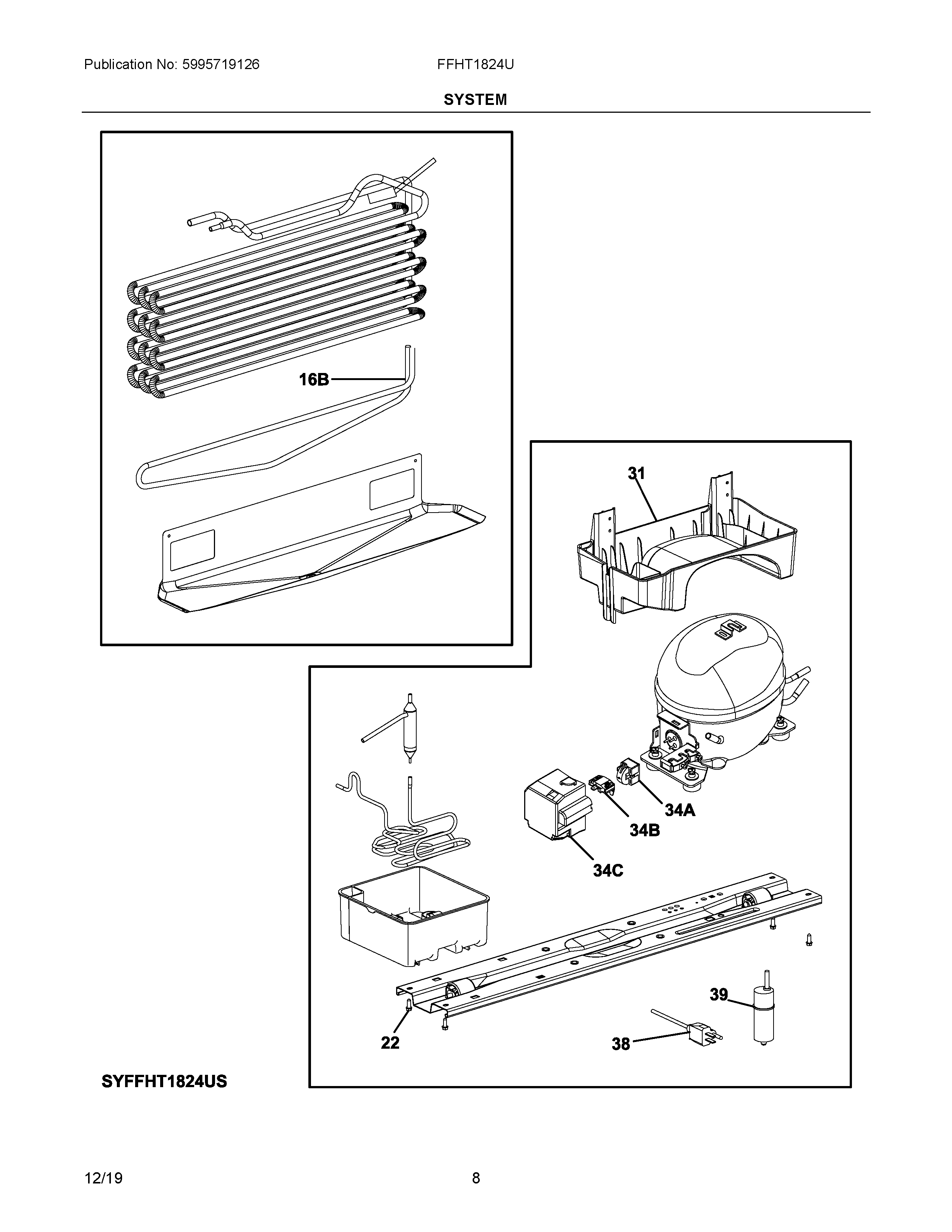 Publication No: 5995719126

FFHT1824U

SYSTEM

16B

31

34A

34B

34C

39

22

38

SYFFHT1824US

12/19

8