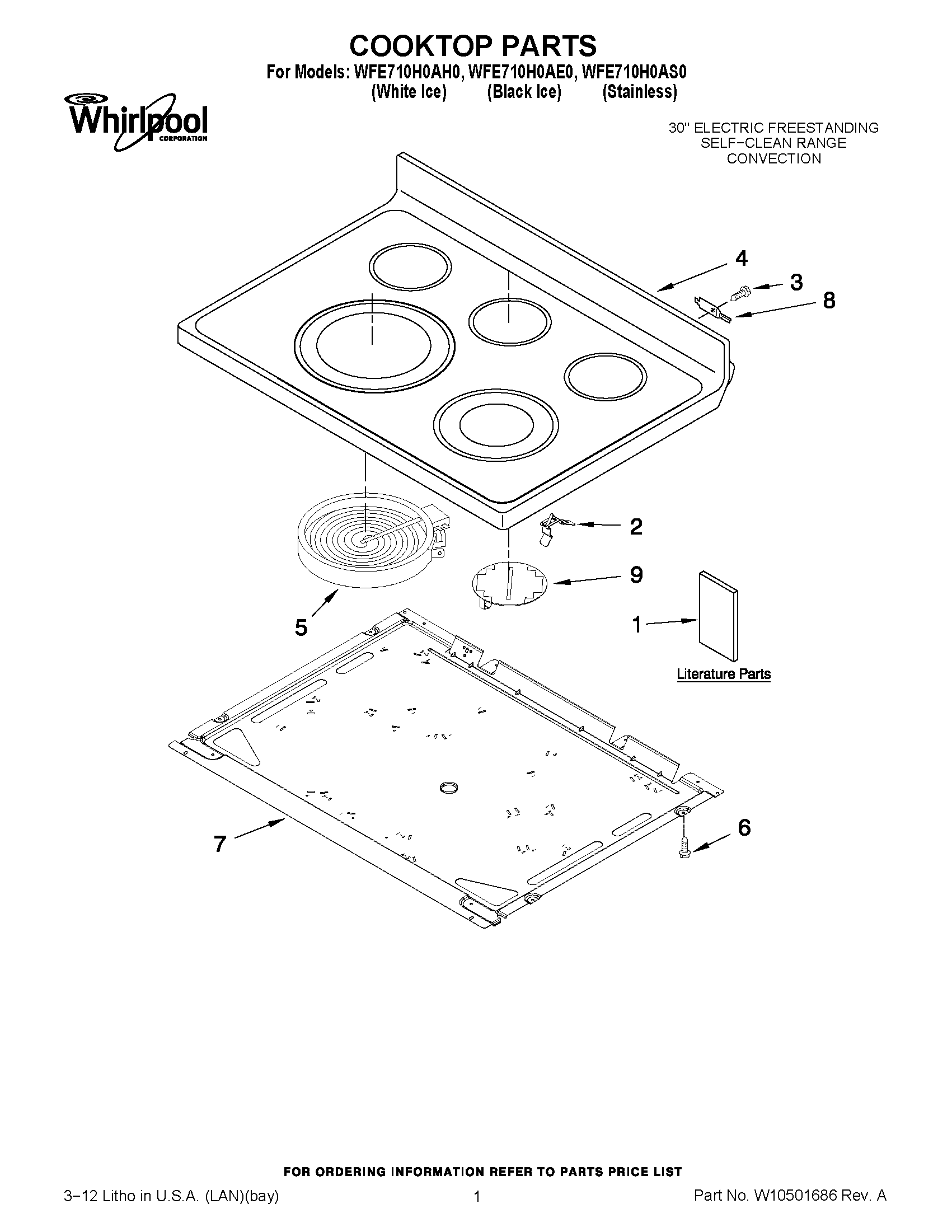 COOKTOP PARTS

For Models: WFE710H0AH0, WFE710H0AE0, WFE710H0AS0
(White Ice) (Black Ice) (Stainless)

Whirlpool
CORPORATION

30" ELECTRIC FREESTANDING
SELF−CLEAN RANGE
CONVECTION

4
3
8
2
9
5
1
Literature Parts
6
7

FOR ORDERING INFORMATION REFER TO PARTS PRICE LIST

3−12 Litho in U.S.A. (LAN)(bay)
1
Part No. W10501686 Rev. A