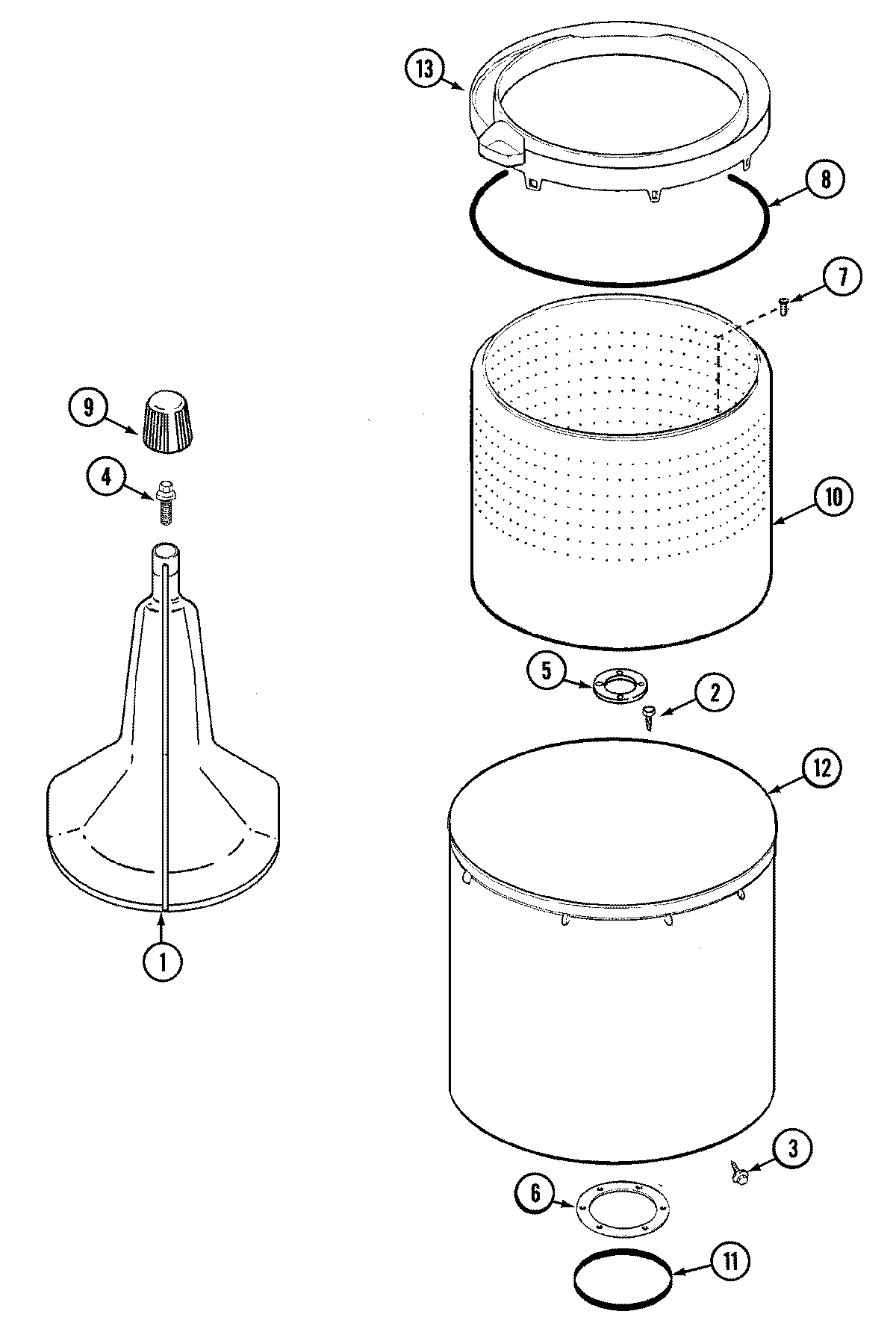 13
8
7
9
4
10
5
2
12
1
3
6
11