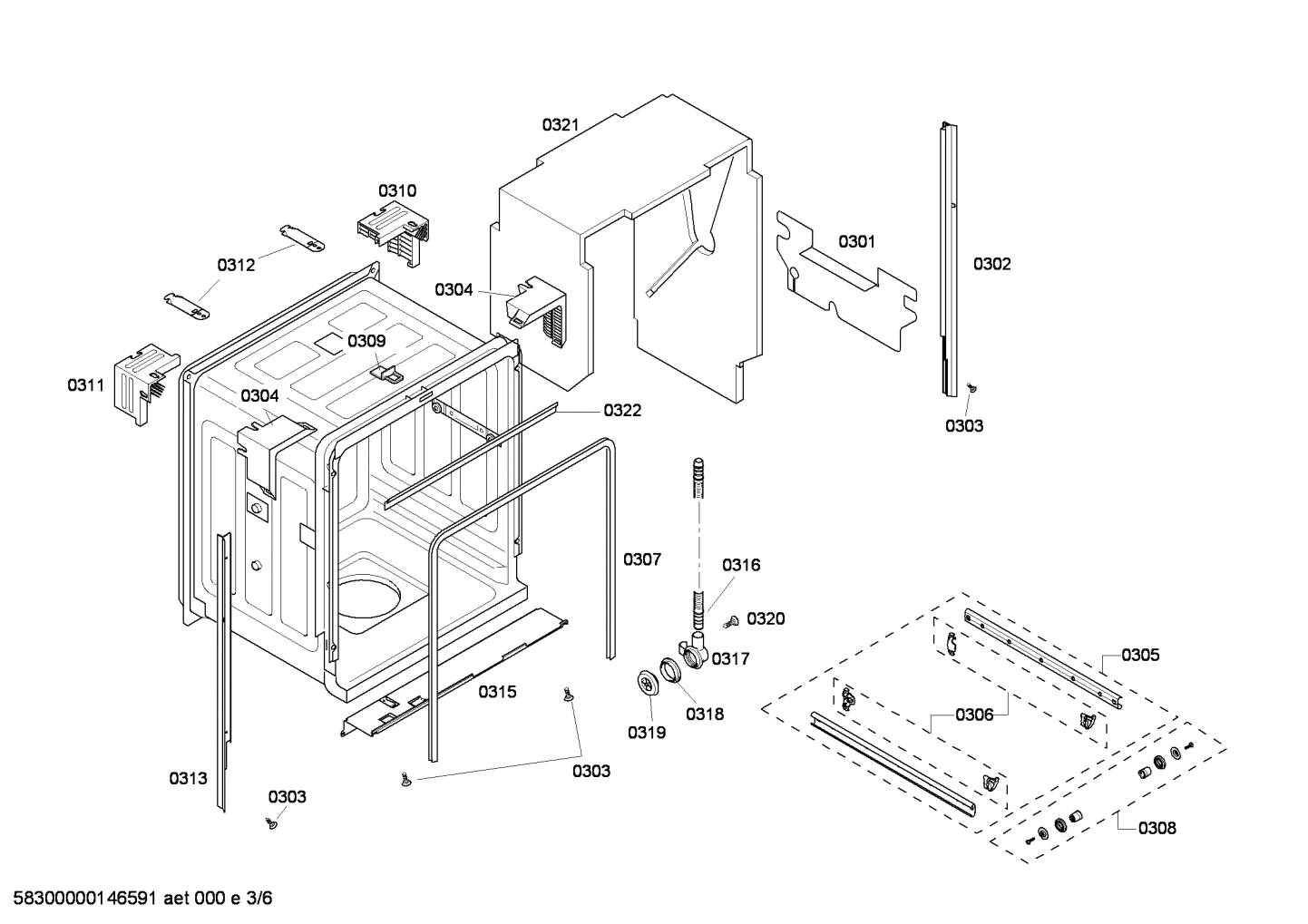 0321

0310

0301

0302

0312

0304

0309

0311

0304

0322

0303

0307

0316

0320

0317

0305

0315

0318

0319

0306

0303

0313

0303

0308

58300000146591 aet 000 e 3/6