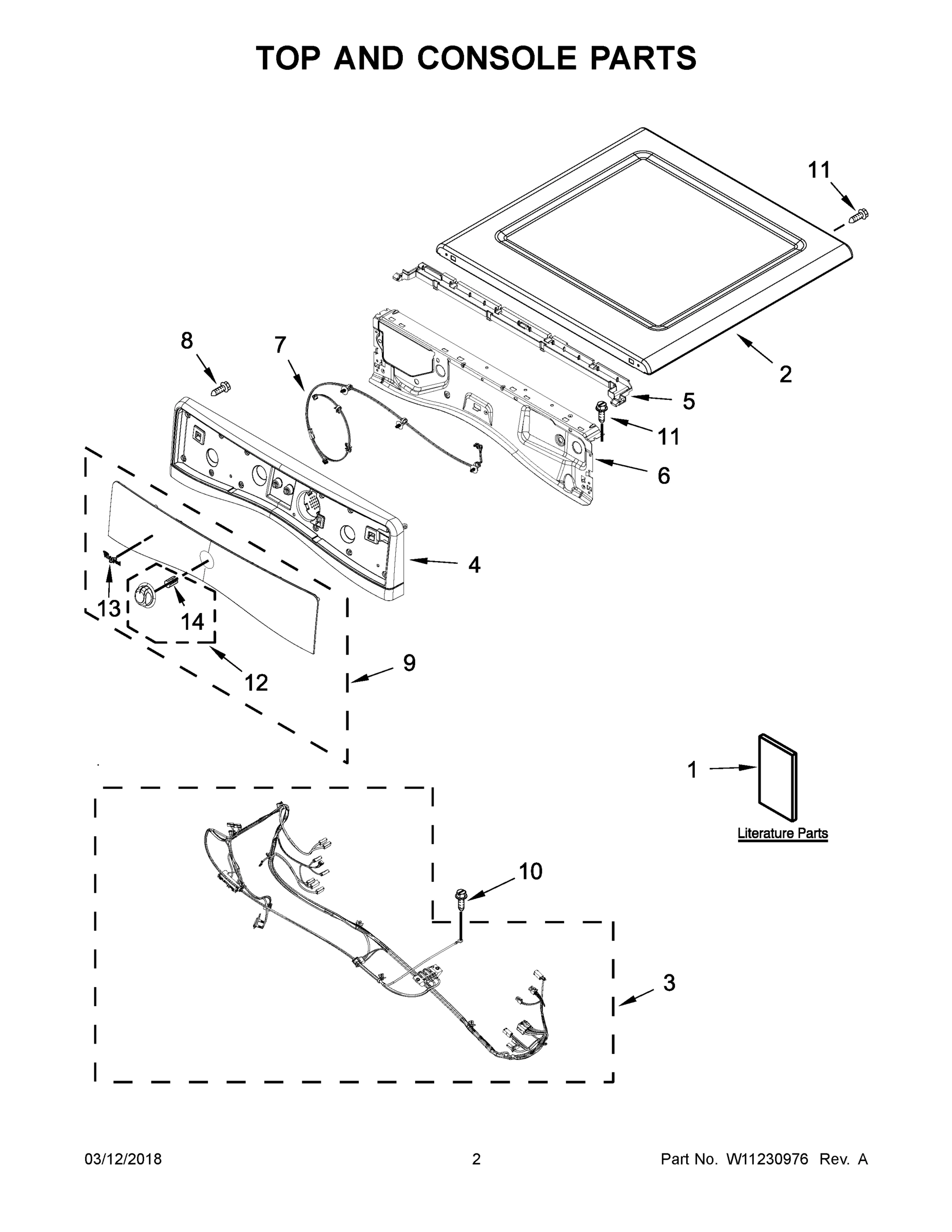 TOP AND CONSOLE PARTS

11

8

7

2

5

11

6

4

13

14

12

9

1

Literature Parts

10

3

03/12/2018

2

Part No. W11230976 Rev. A