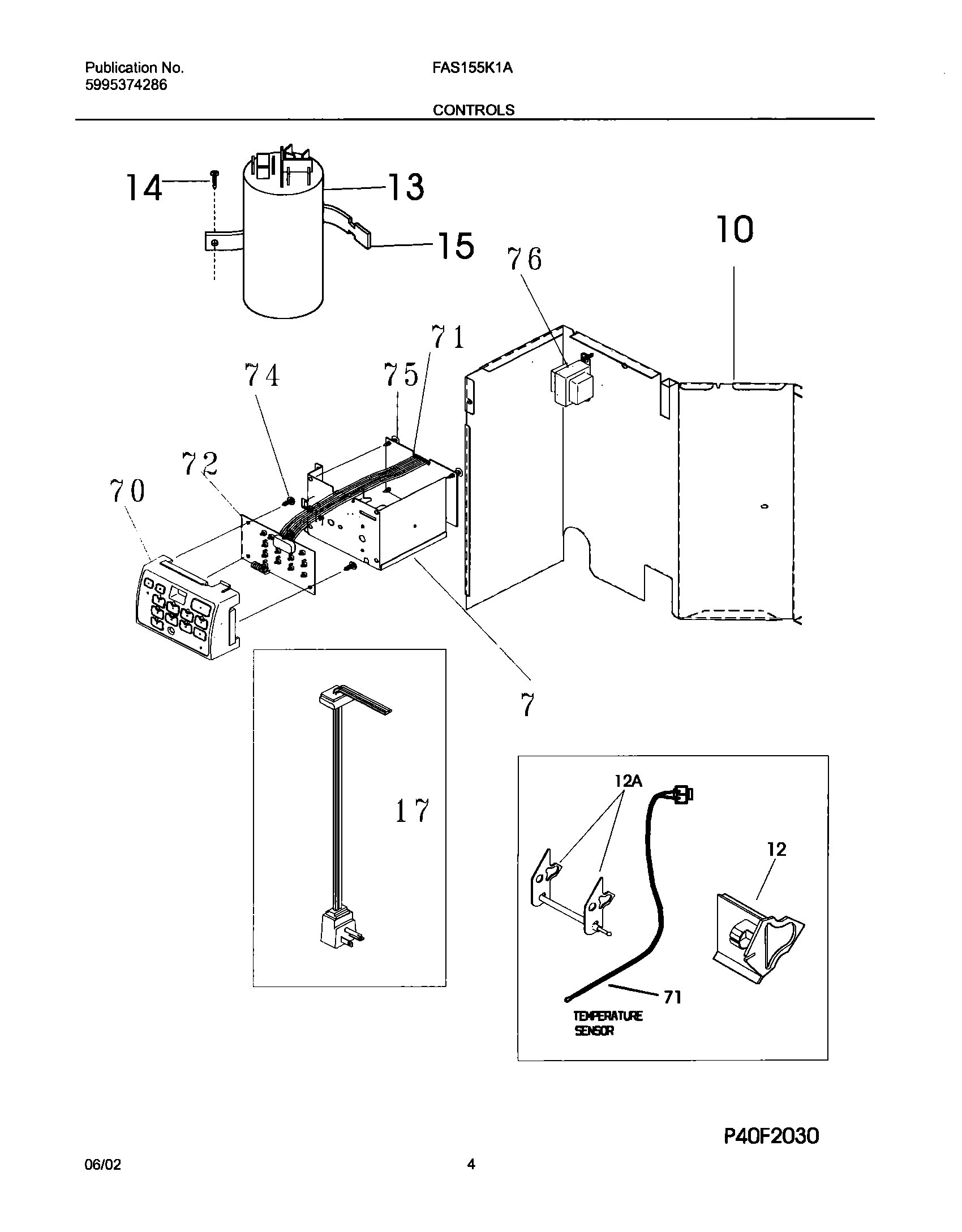 Publication No.
5995374286

FAS155K1A

CONTROLS

14
13
15
10
76
71
74
75
72
70
7
17
12A
12
71
TEMPERATURE SENSOR

P40F2030

06/02

4