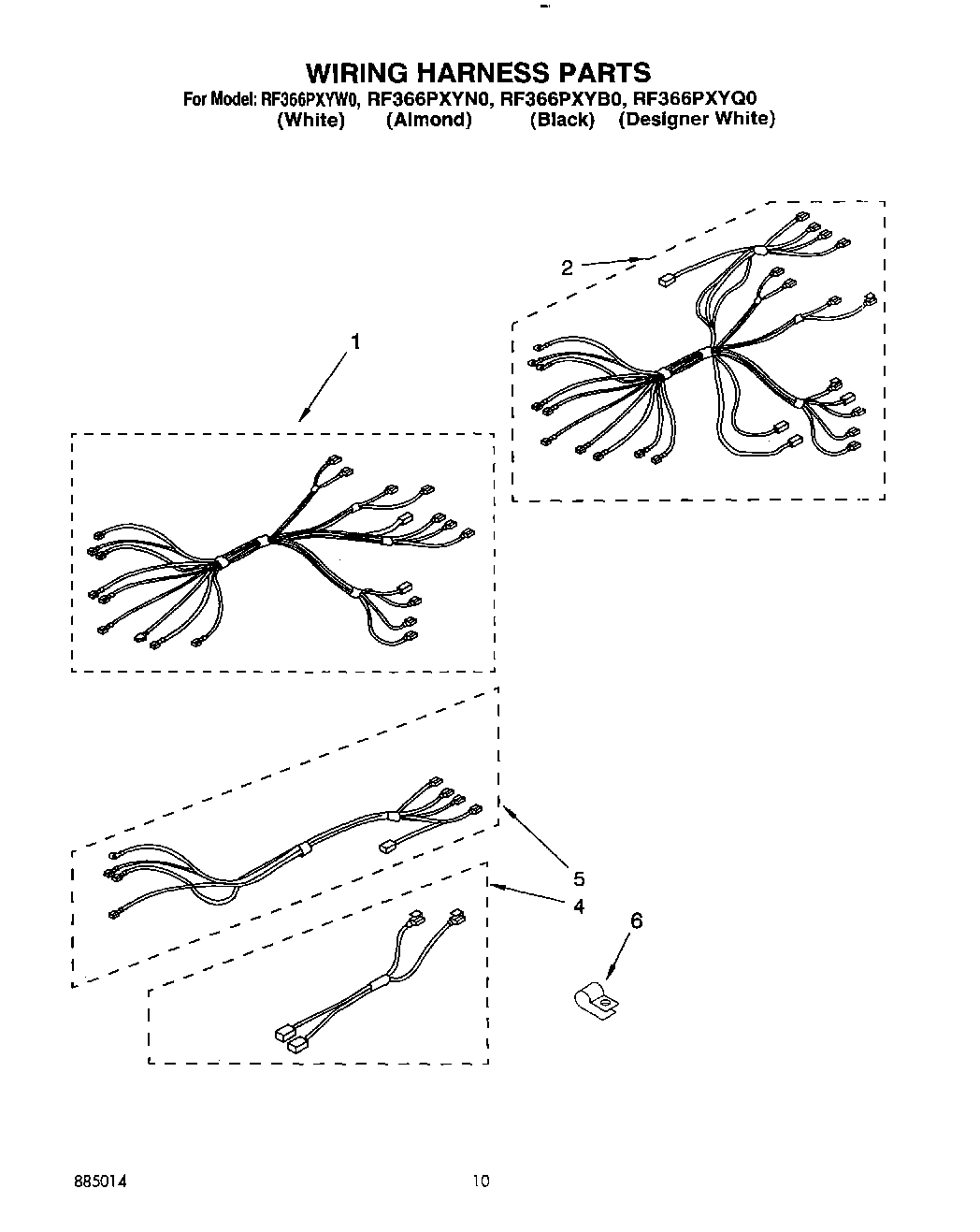 WIRING HARNESS PARTS
For Model: RF366PXYW0, RF366PXYN0, RF366PXYB0, RF366PXYQ0
(White) (Almond) (Black) (Designer White)

2

1

5

4

6

885014

10