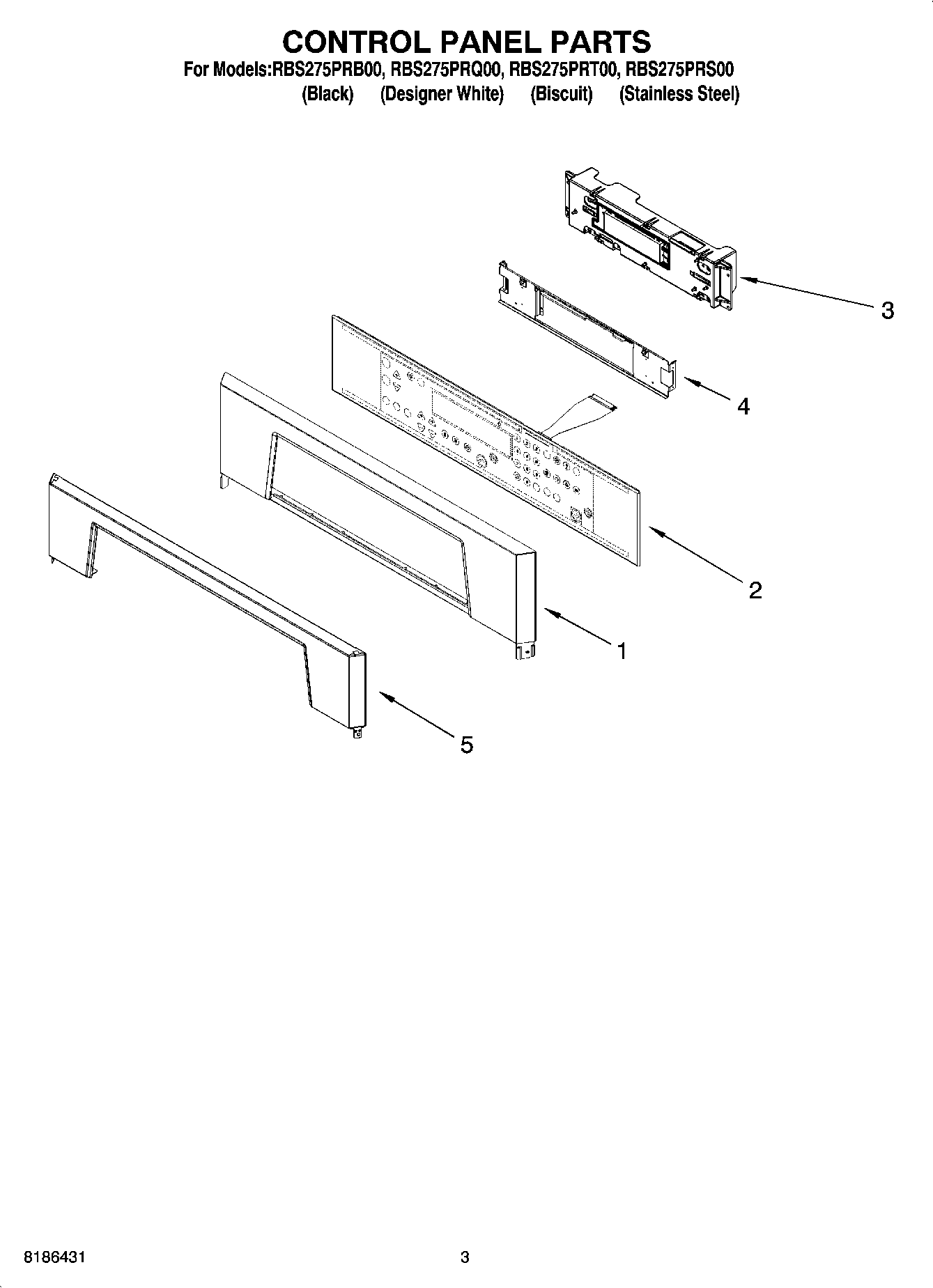 CONTROL PANEL PARTS
For Models:RBS275PRB00, RBS275PRQ00, RBS275PRT00, RBS275PRS00
(Black) (Designer White) (Biscuit) (Stainless Steel)

3

4

2

1

5

8186431

3