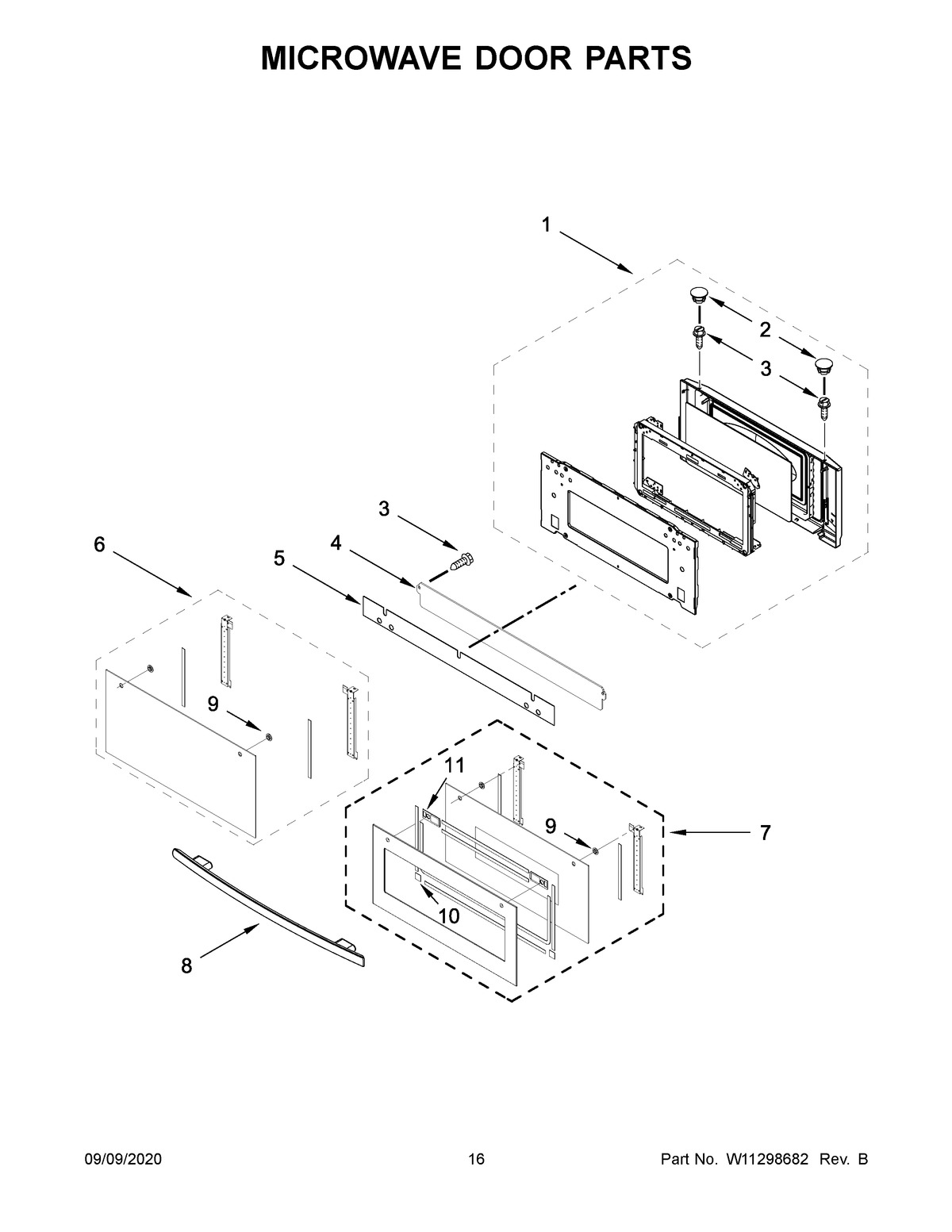 MICROWAVE DOOR PARTS

1

2

3

3

4

5

6

9

11

9

7

10

8

09/09/2020

16

Part No. W11298682 Rev. B