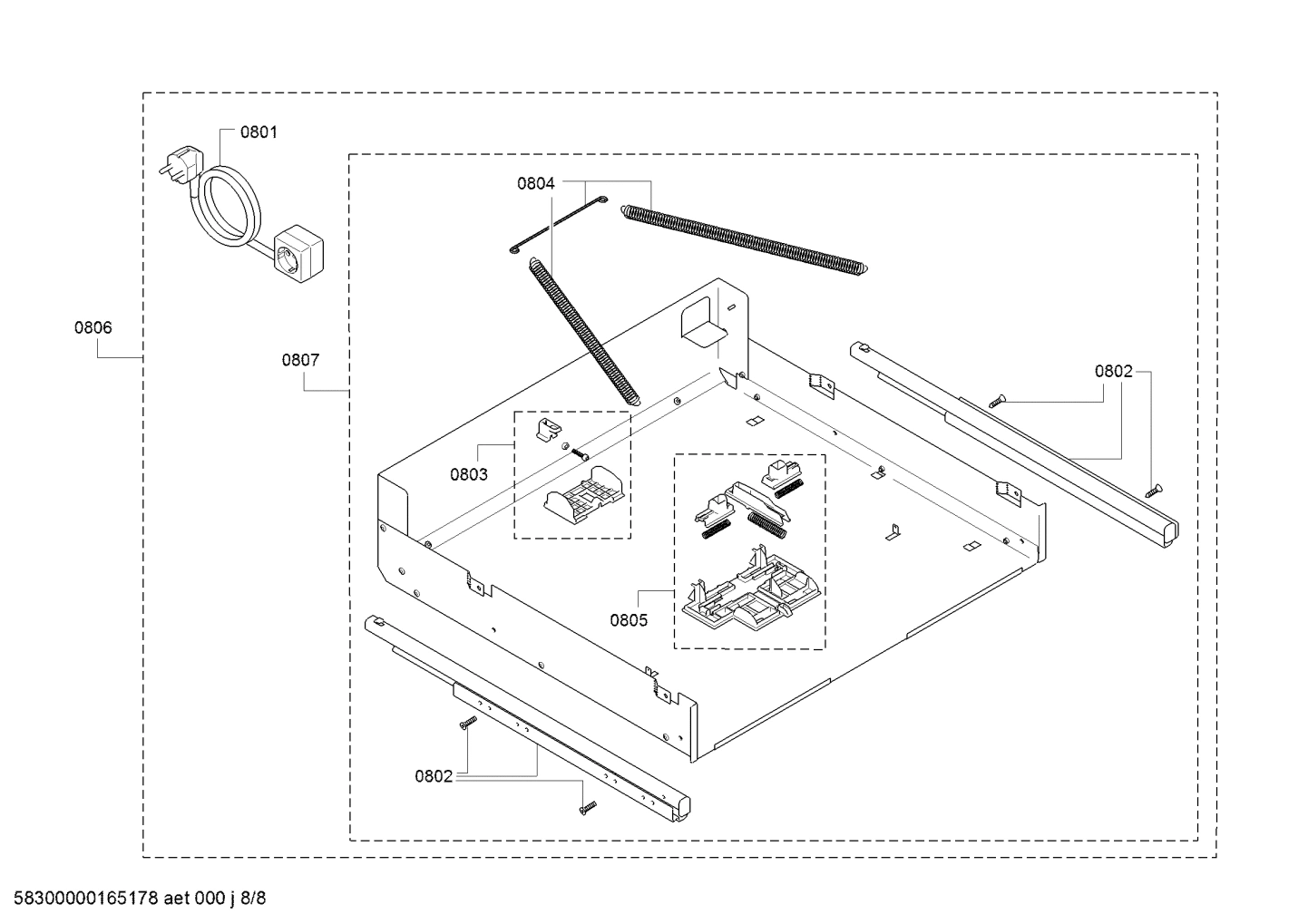 0801

0804

0806

0807

0802

0803

0805

0802

58300000165178 aet 000 j 8/8