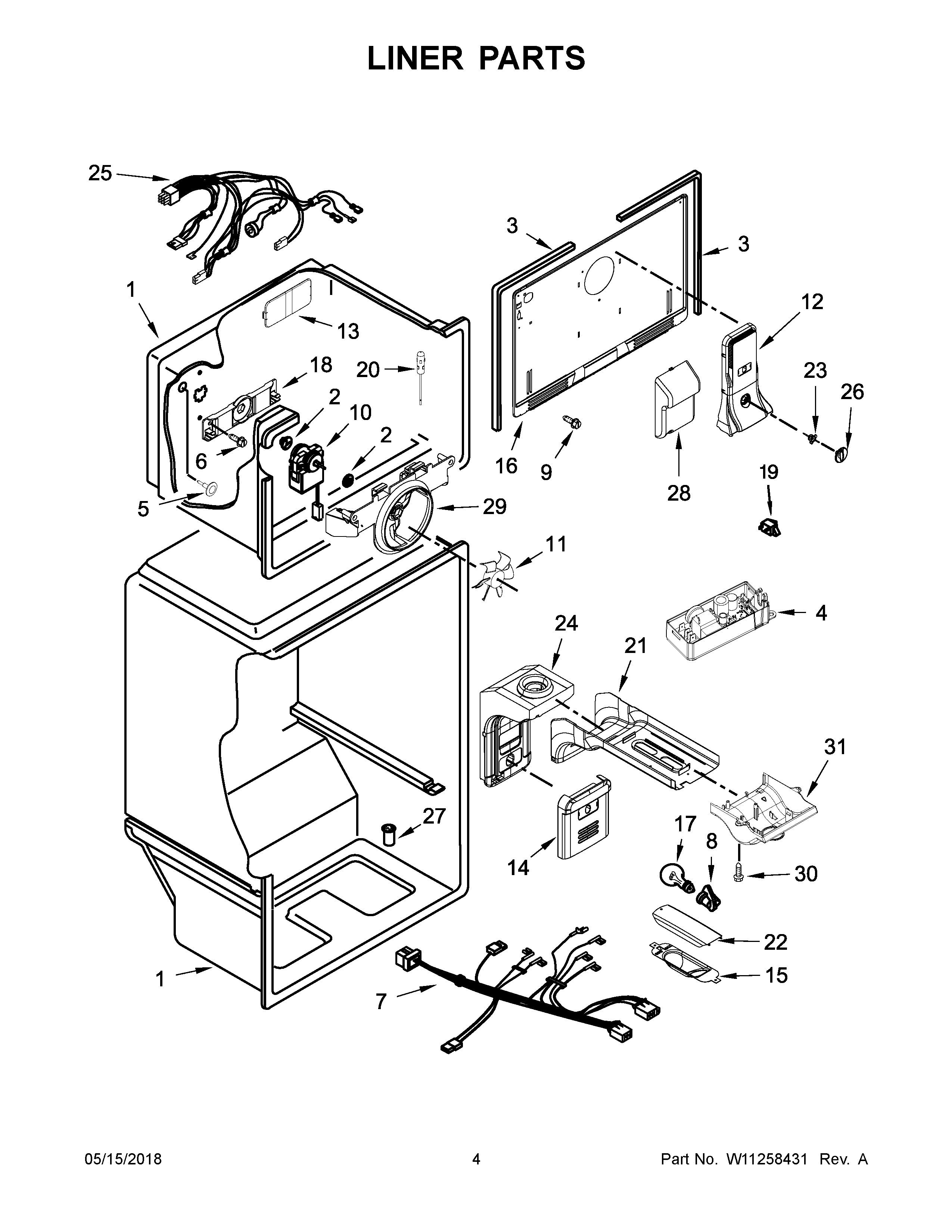 LINER PARTS

25
3
3
1
13
12
18
20
23
26
2
10
2
6
16
9
28
19
5
29
11
4
24
21
31
27
17
8
14
30
22
15
1
7

05/15/2018
4
Part No. W11258431 Rev. A