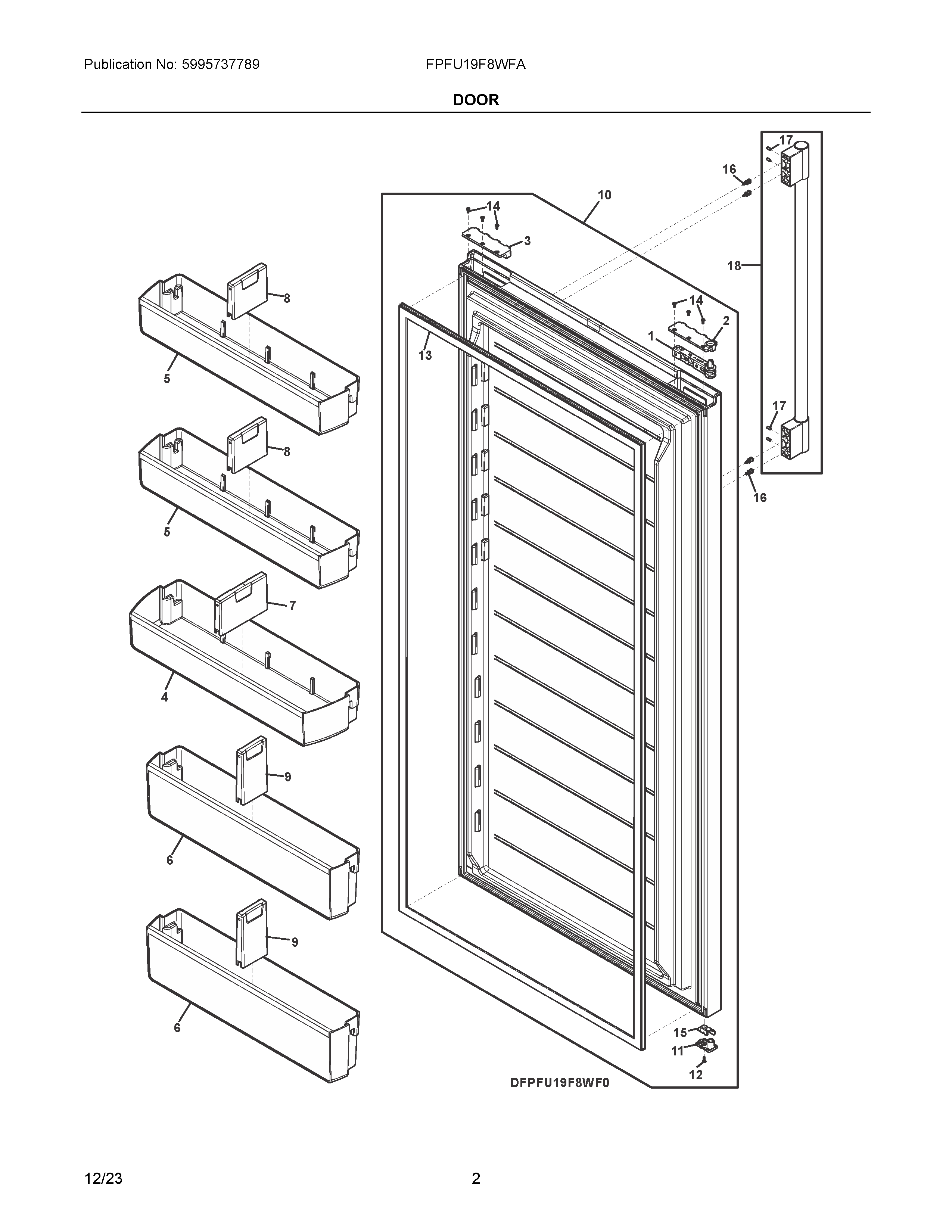 Publication No: 5995737789

FPFU19F8WFA

DOOR

17
16
10
14
3
18
8
14
2
1
13
5
17
8
16
5
7
4
9
6
9
6
15
11
12
DFPFU19F8WF0

12/23

2