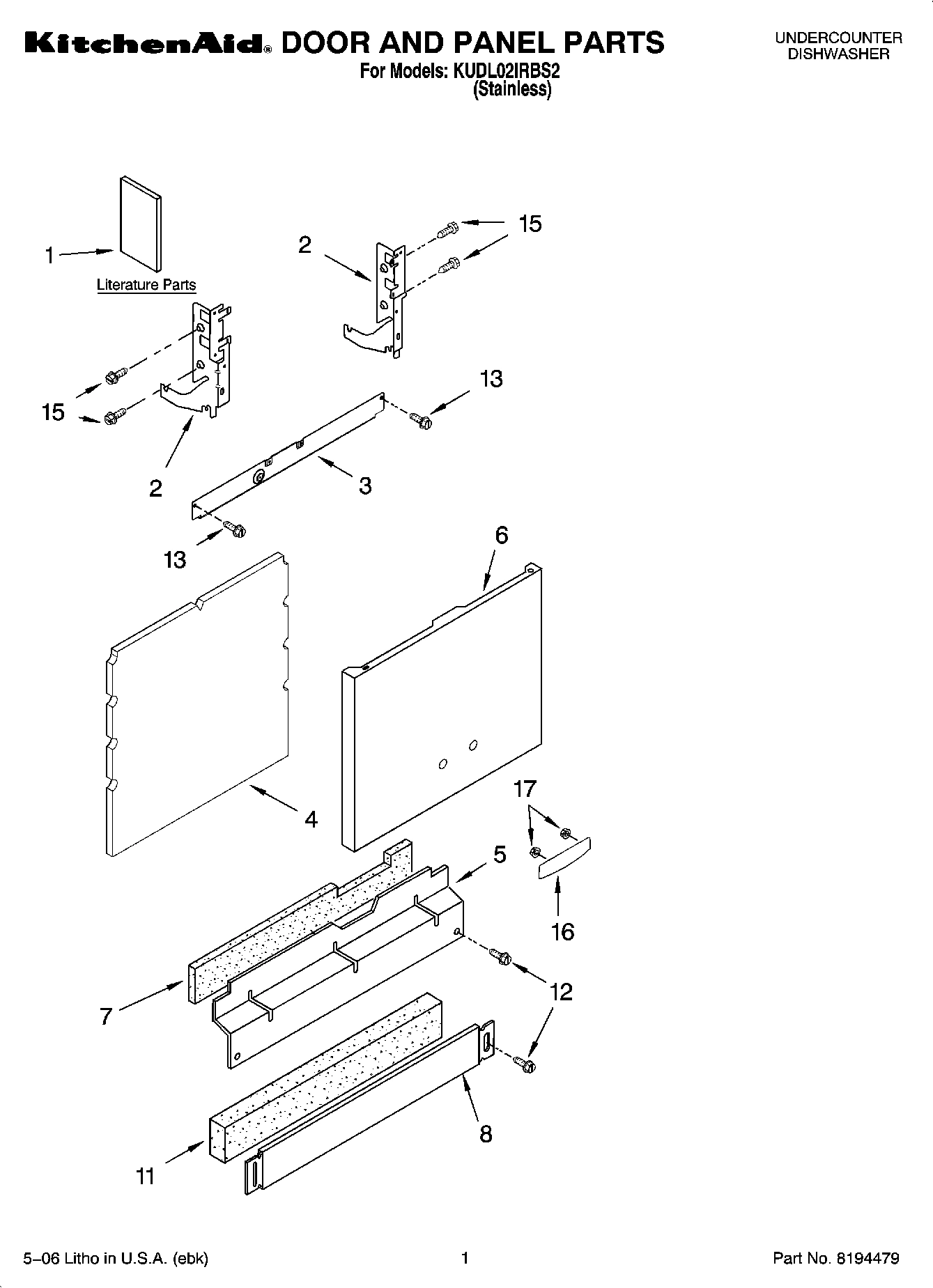 KitchenAid® DOOR AND PANEL PARTS
For Models: KUDL02IRBS2
(Stainless)

UNDERCOUNTER
DISHWASHER

1
Literature Parts
2
15
15
2
13
3
13
6
4
17
5
16
7
12
8
11

5–06 Litho in U.S.A. (ebk)
1
Part No. 8194479