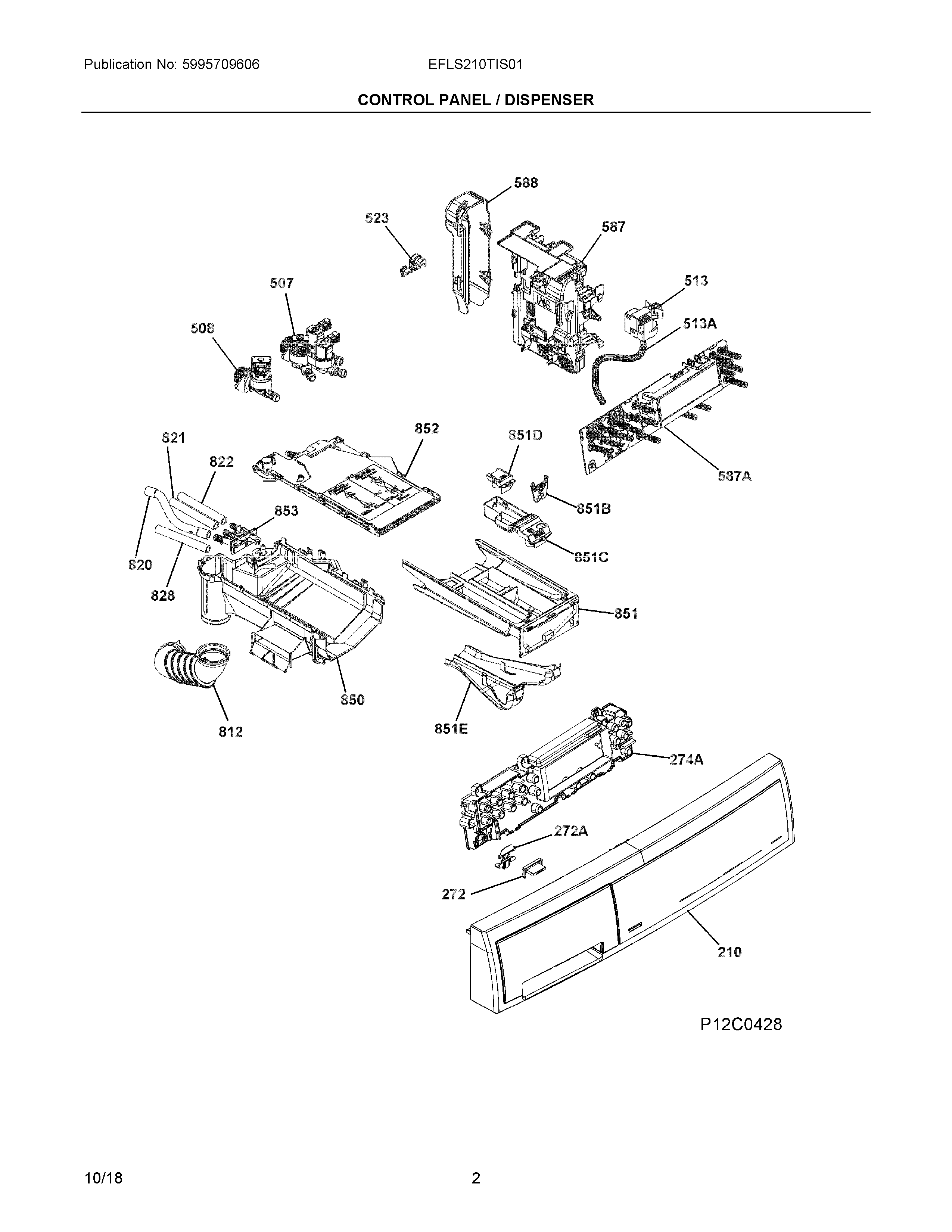 Publication No: 5995709606

EFLS210TIS01

CONTROL PANEL / DISPENSER

588
523
587
507
513
508
513A
821
852
851D
822
587A
853
851B
820
851C
828
851
850
812
851E
274A
272A
272
210

P12C0428

10/18

2