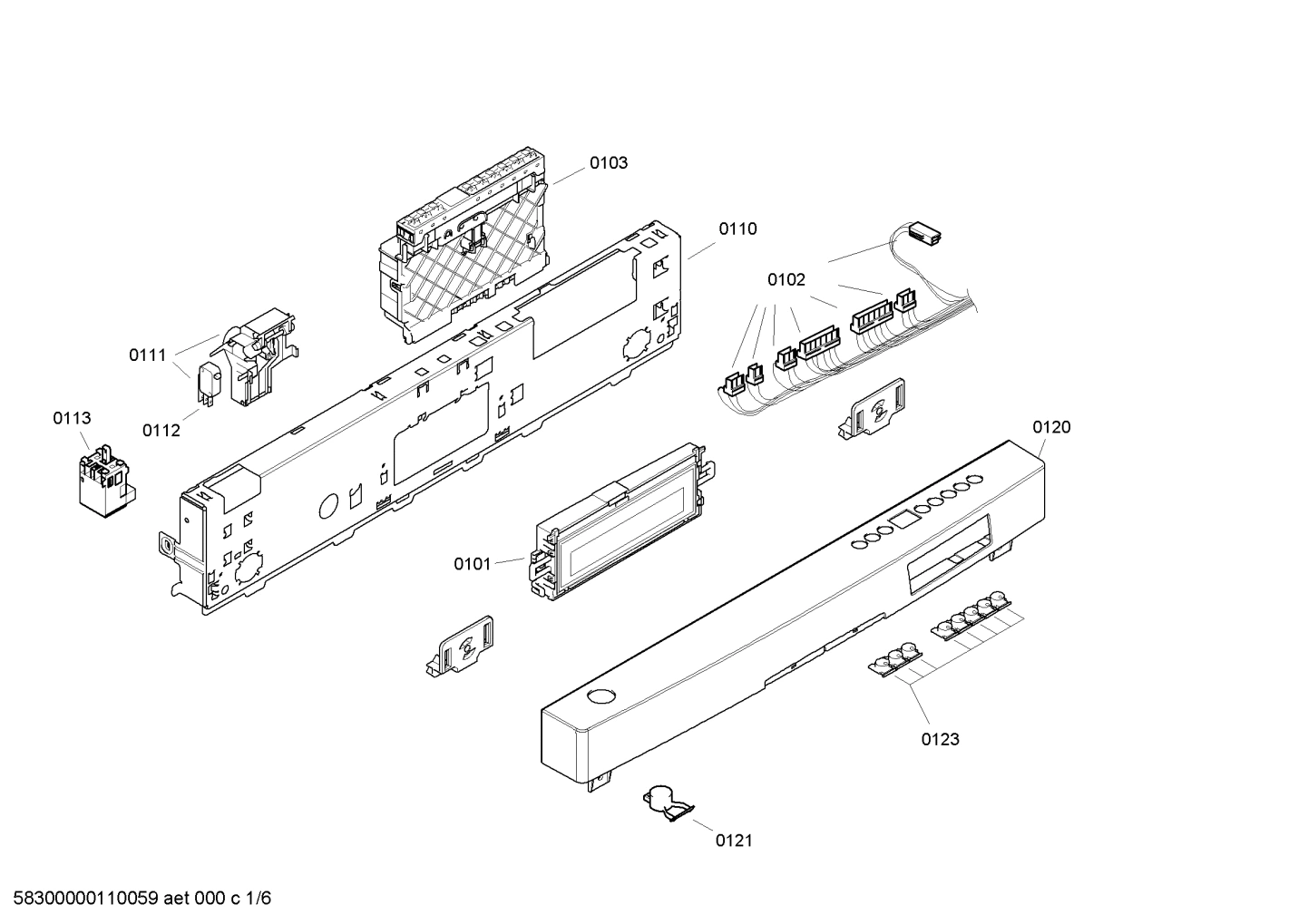 0103

0110

0102

0111

0112

0113

0120

0101

0123

0121

58300000110059 aet 000 c 1/6