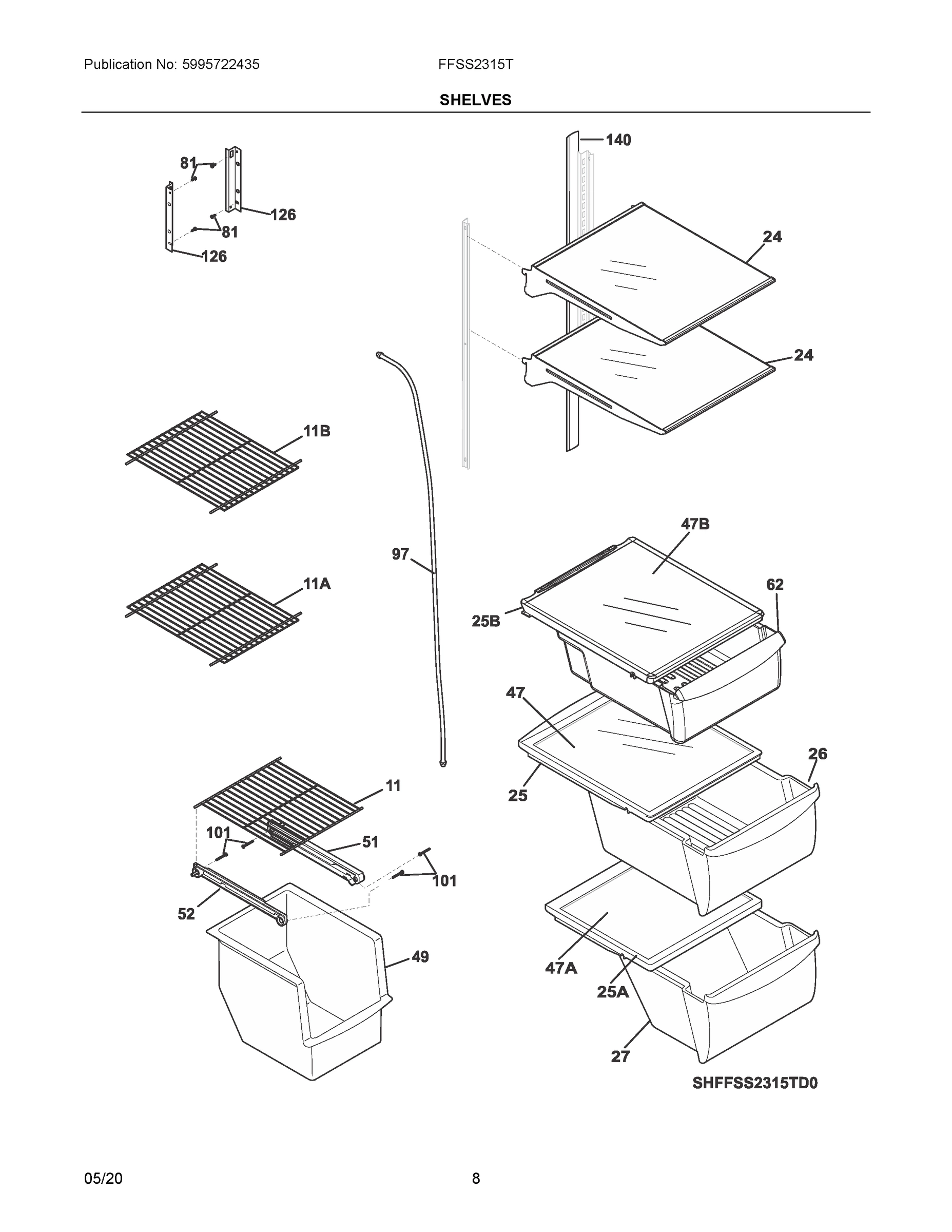 Publication No: 5995722435

FFSS2315T

SHELVES

81
126
81
126
140
24
24
11B
97
11A
47B
62
25B
47
26
25
11
101
51
101
52
49
47A
25A
27

SHFFSS2315TD0

05/20

8