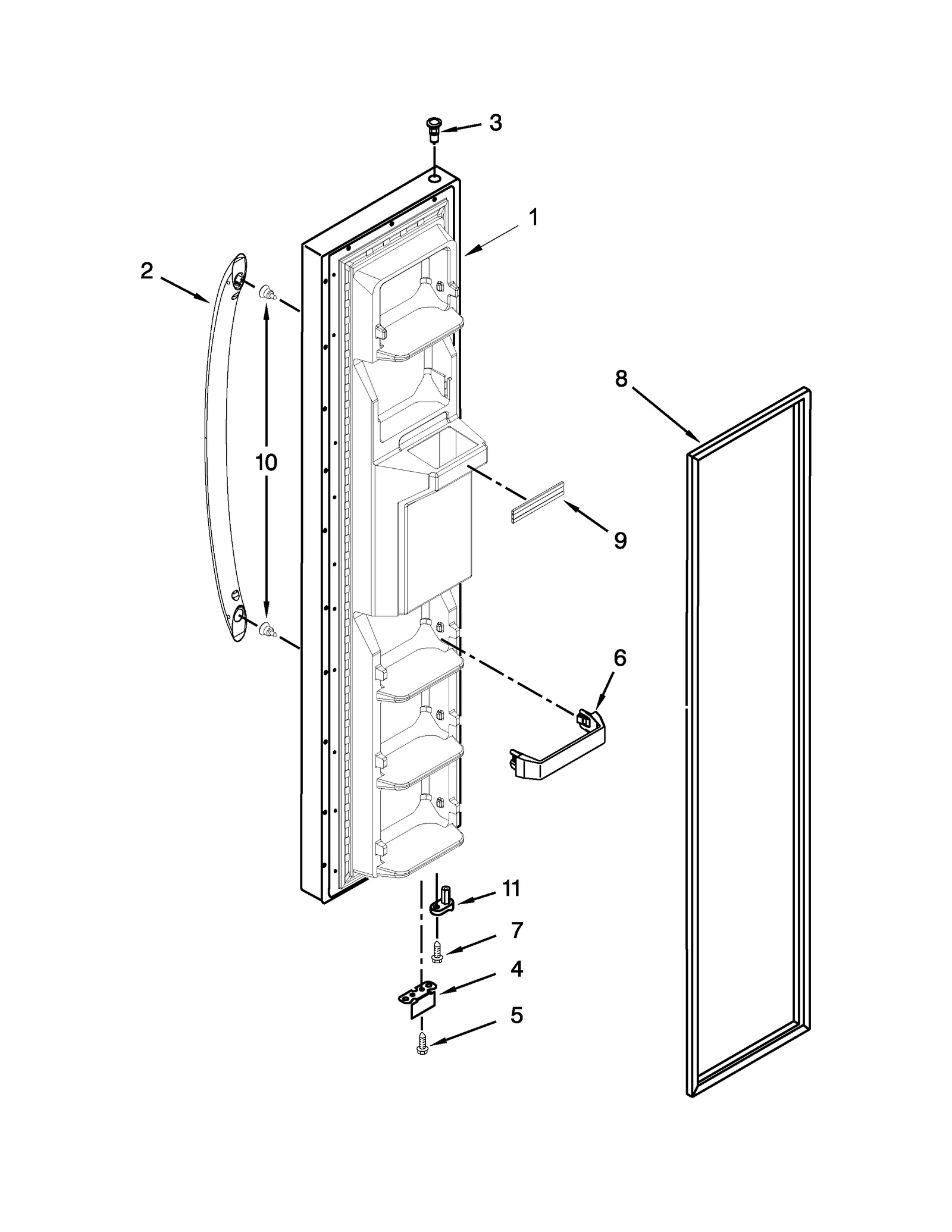 3

1

2

8

10

9

6

11

7

4

5