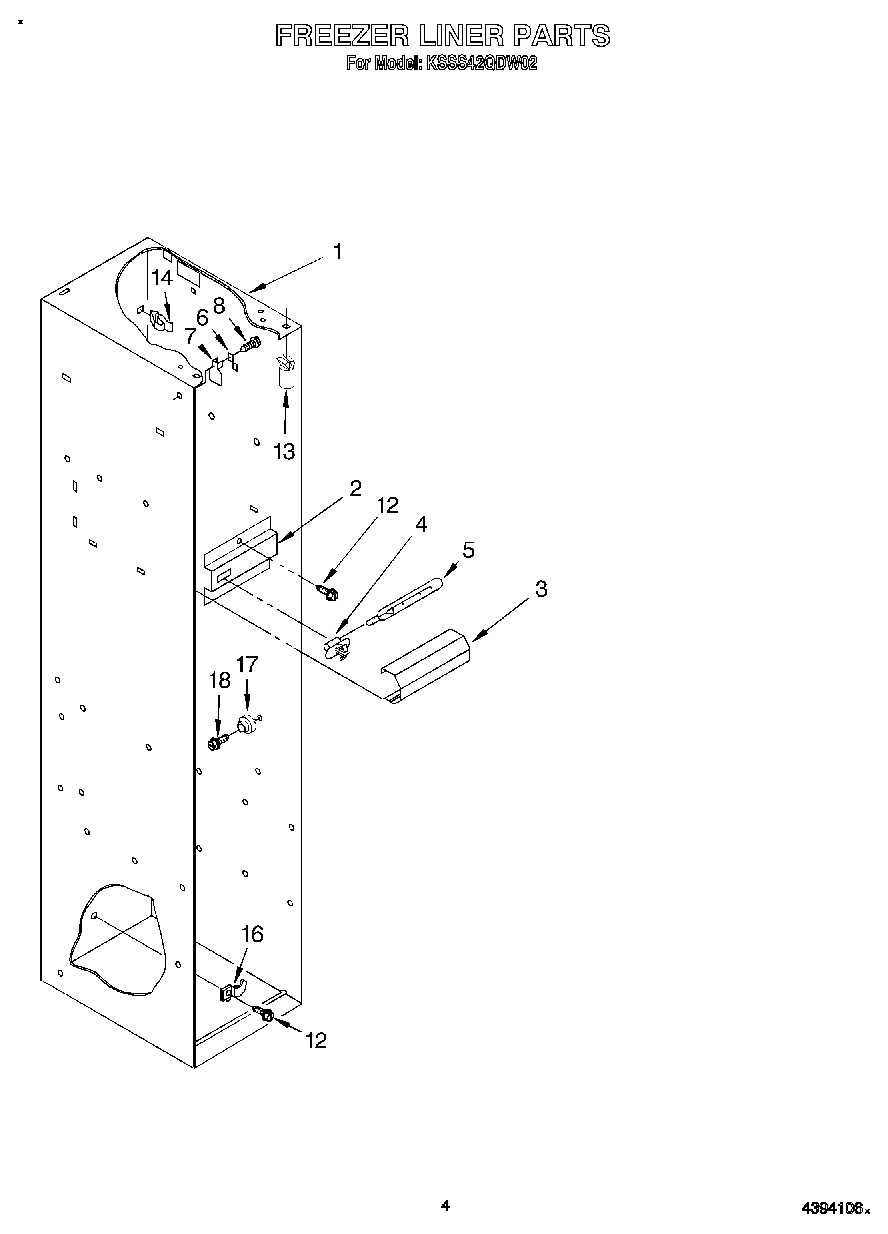 FREEZER LINER PARTS
For Model: KSSS42QDW02

1
14
6
8
7
13
2
12
4
5
3
17
18
16
12

4
4394106