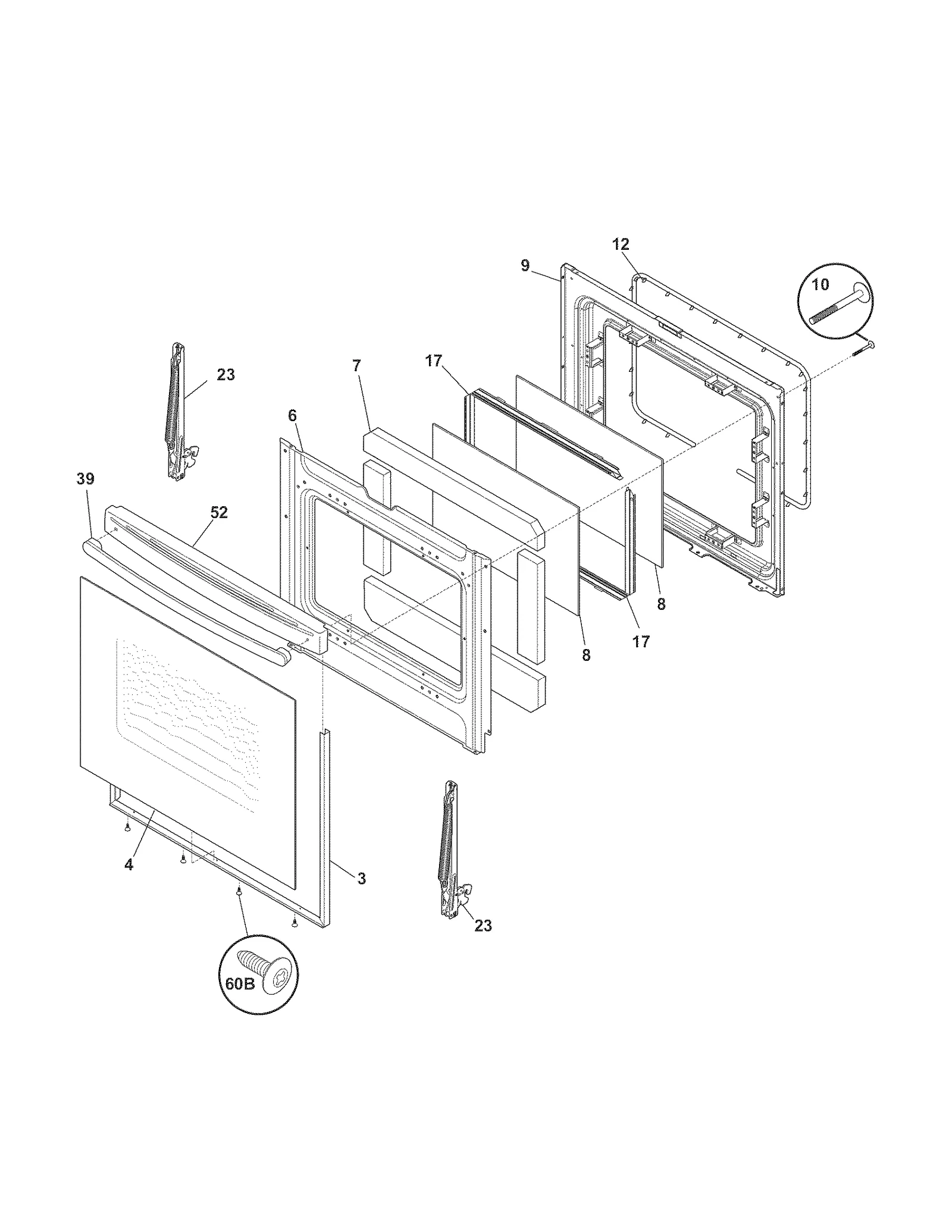 12
9
10
23
7
17
6
39
52
8
17
8
4
3
23
60B