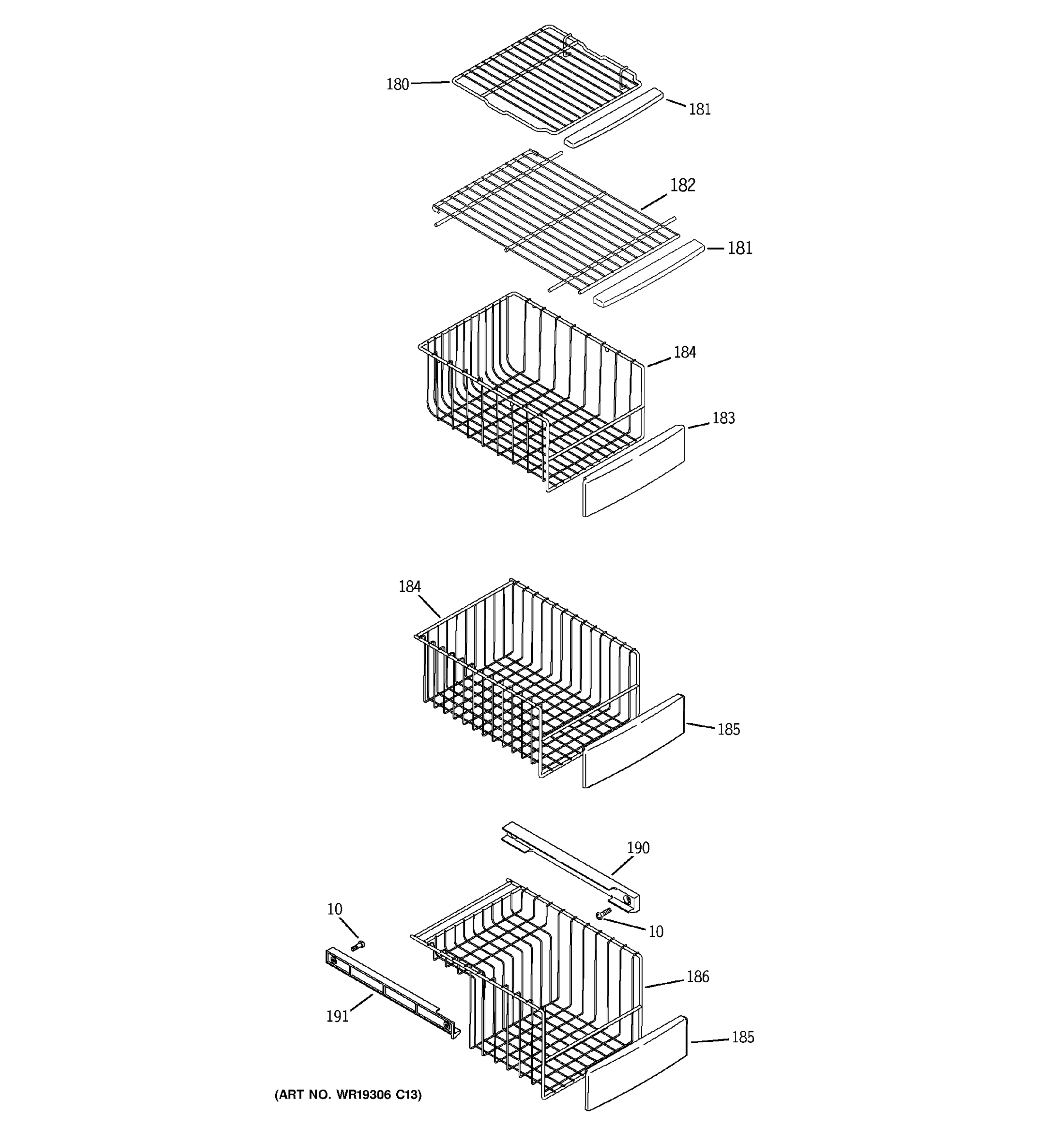 180
181
182
181
184
183
184
185
190
10
10
186
191
185
(ART NO. WR19306 C13)