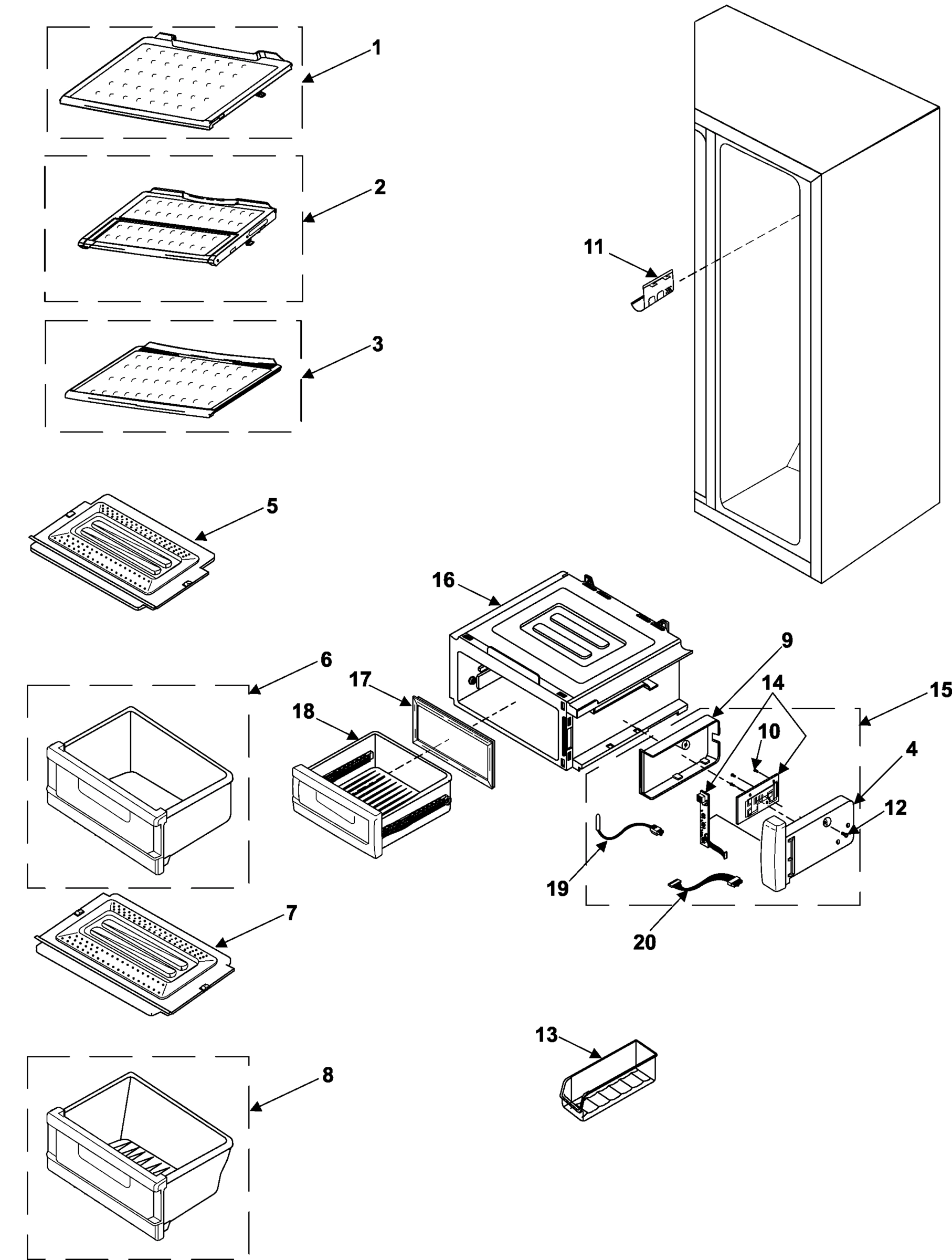 1
2
3
11
5
16
9
6
17
14
15
18
10
4
12
19
20
7
13
8