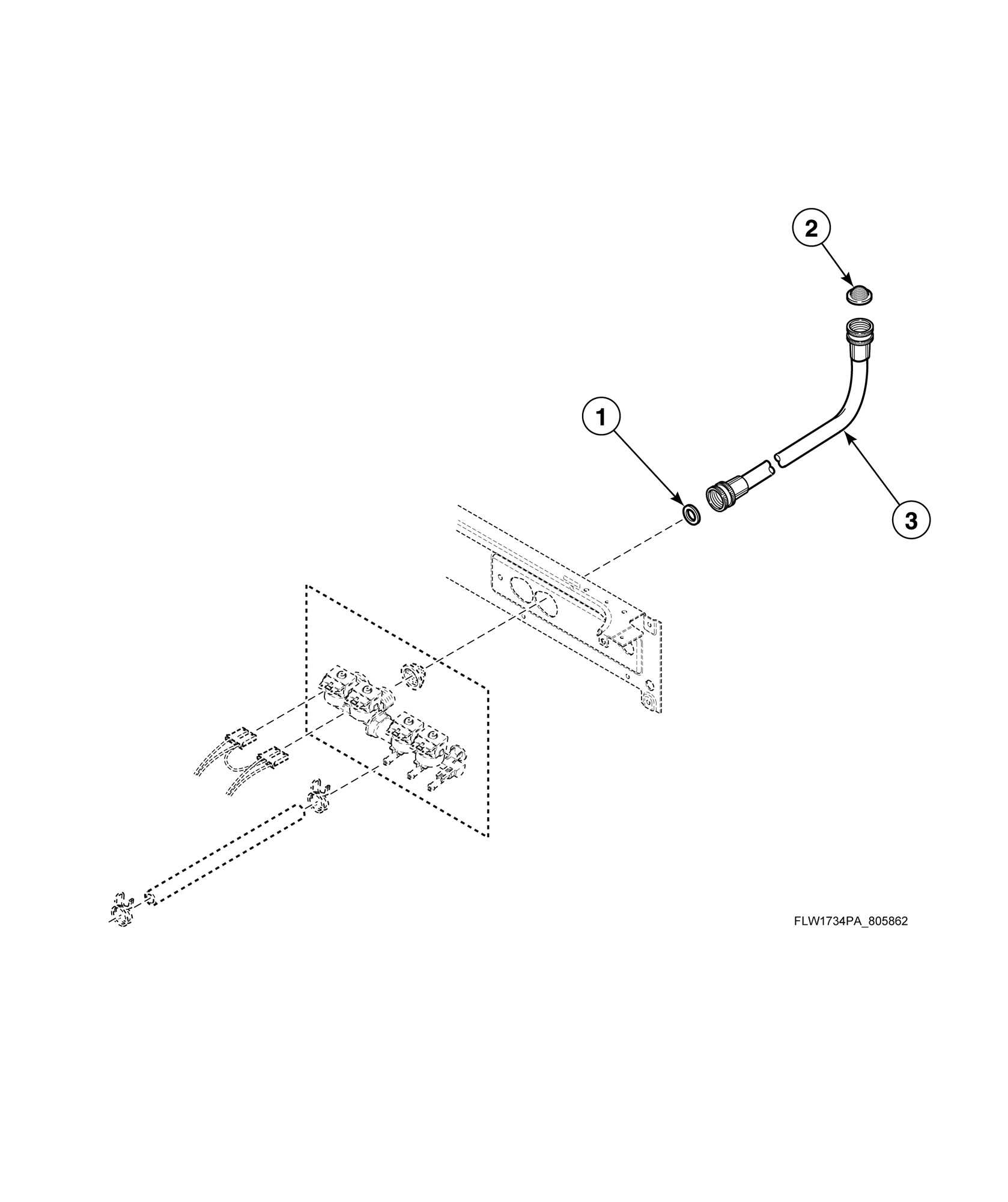 2

1

3

FLW1734PA_805862