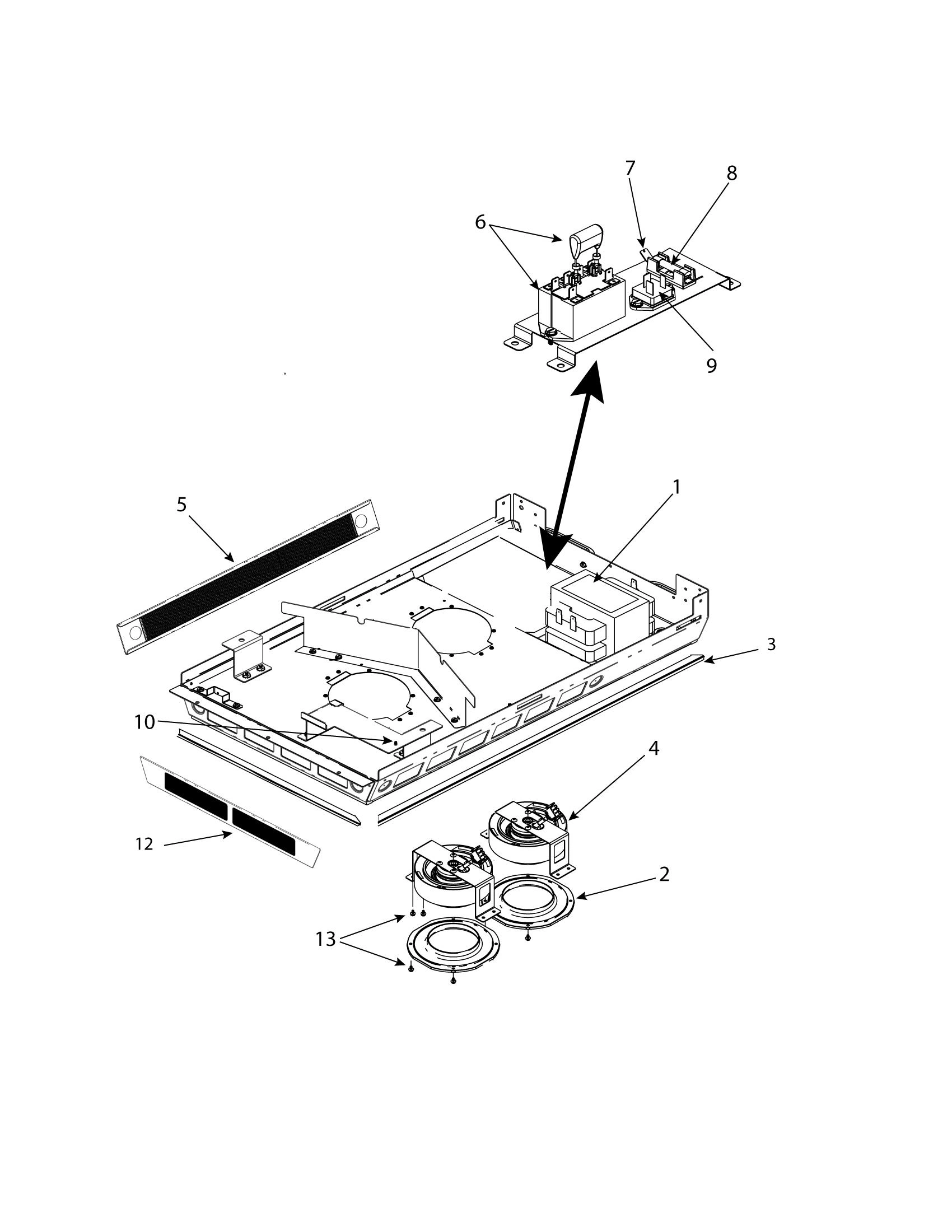 7
8
6
9
1
5
3
10
4
12
2
13