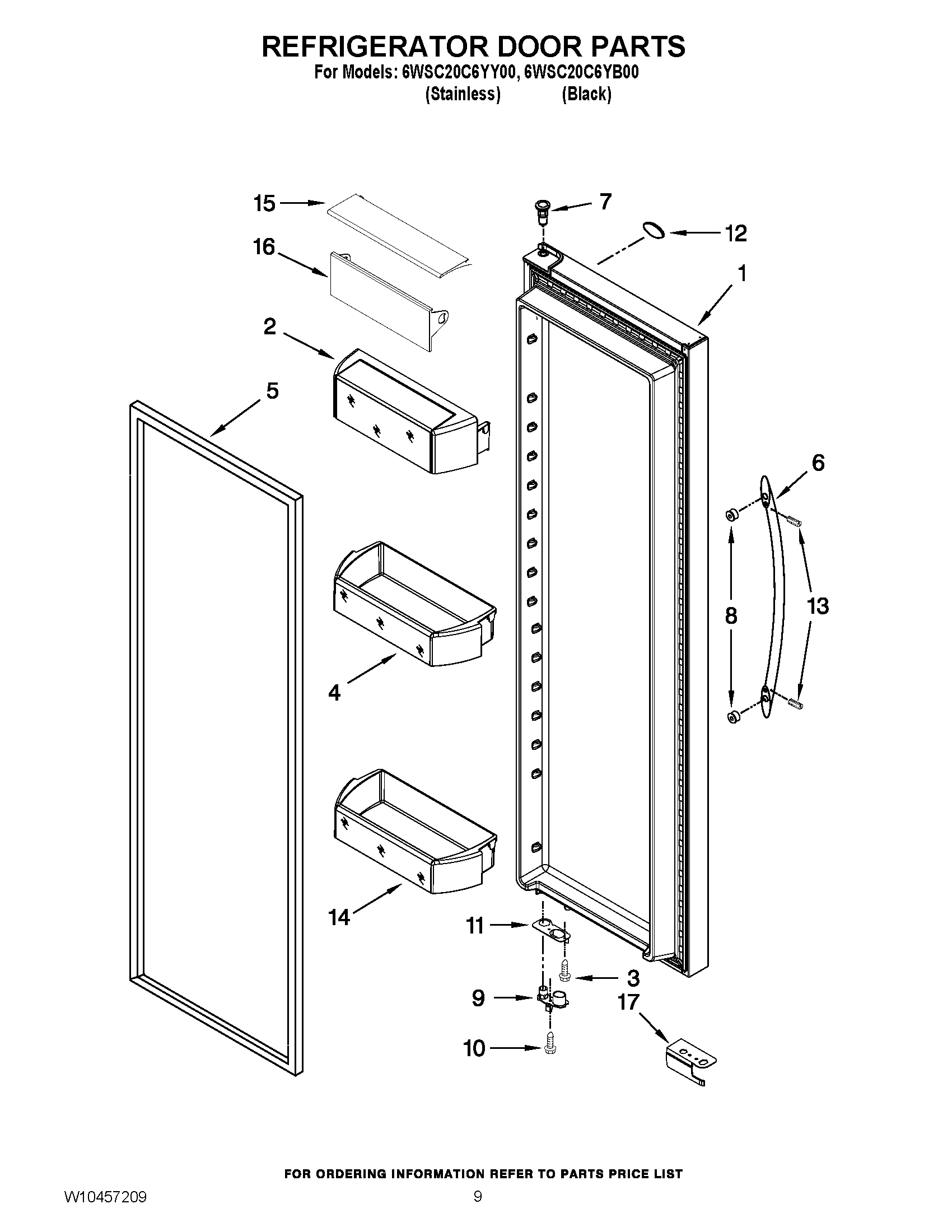 REFRIGERATOR DOOR PARTS
For Models: 6WSC20C6YY00, 6WSC20C6YB00
(Stainless) (Black)

15
7
12
16
1
2
5
6
8
13
4
14
11
3
9
17
10

FOR ORDERING INFORMATION REFER TO PARTS PRICE LIST
W10457209
9