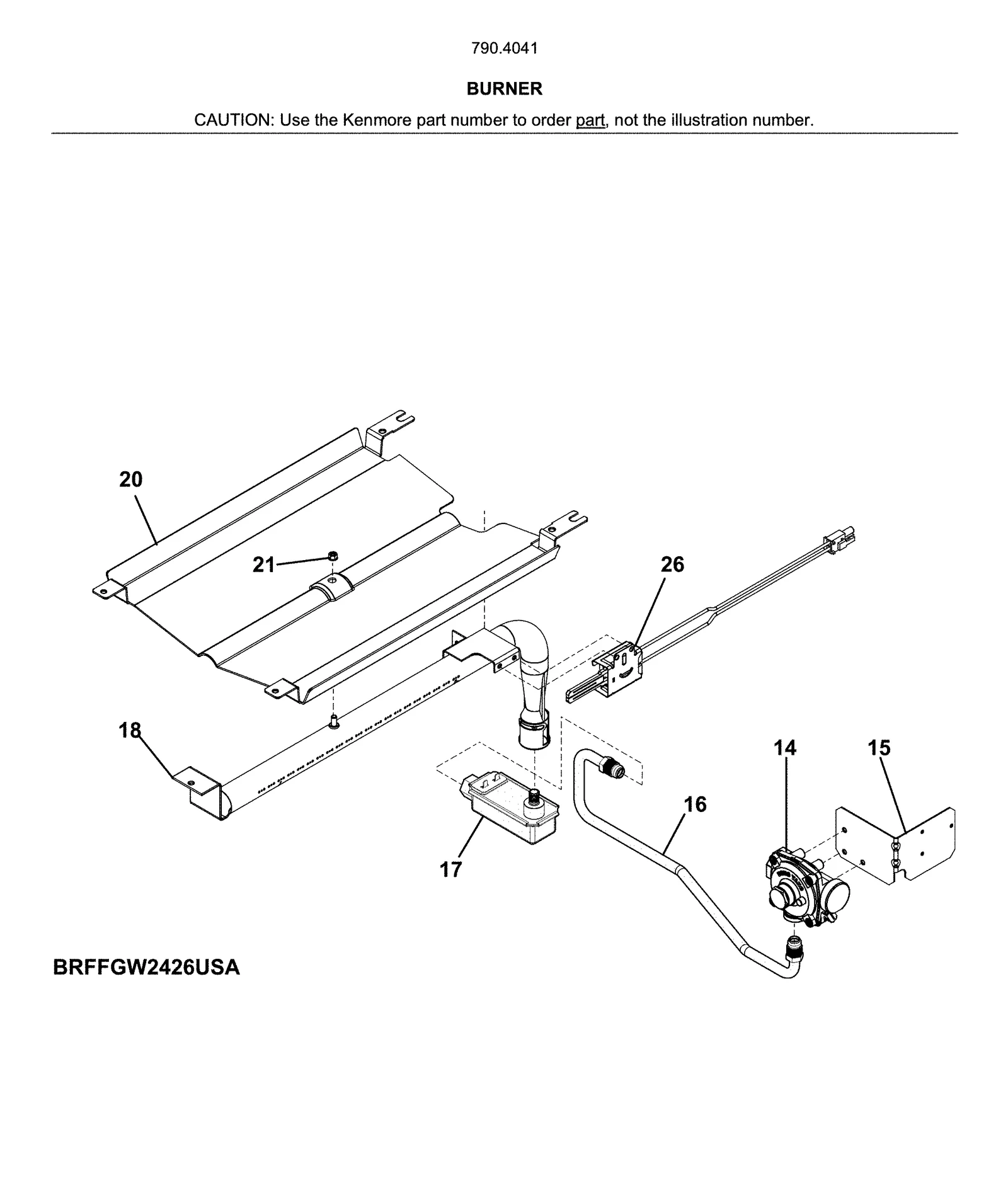 790.4041

BURNER

CAUTION: Use the Kenmore part number to order part, not the illustration number.

20

21

26

18

14

15

16

17

BRFFGW2426USA