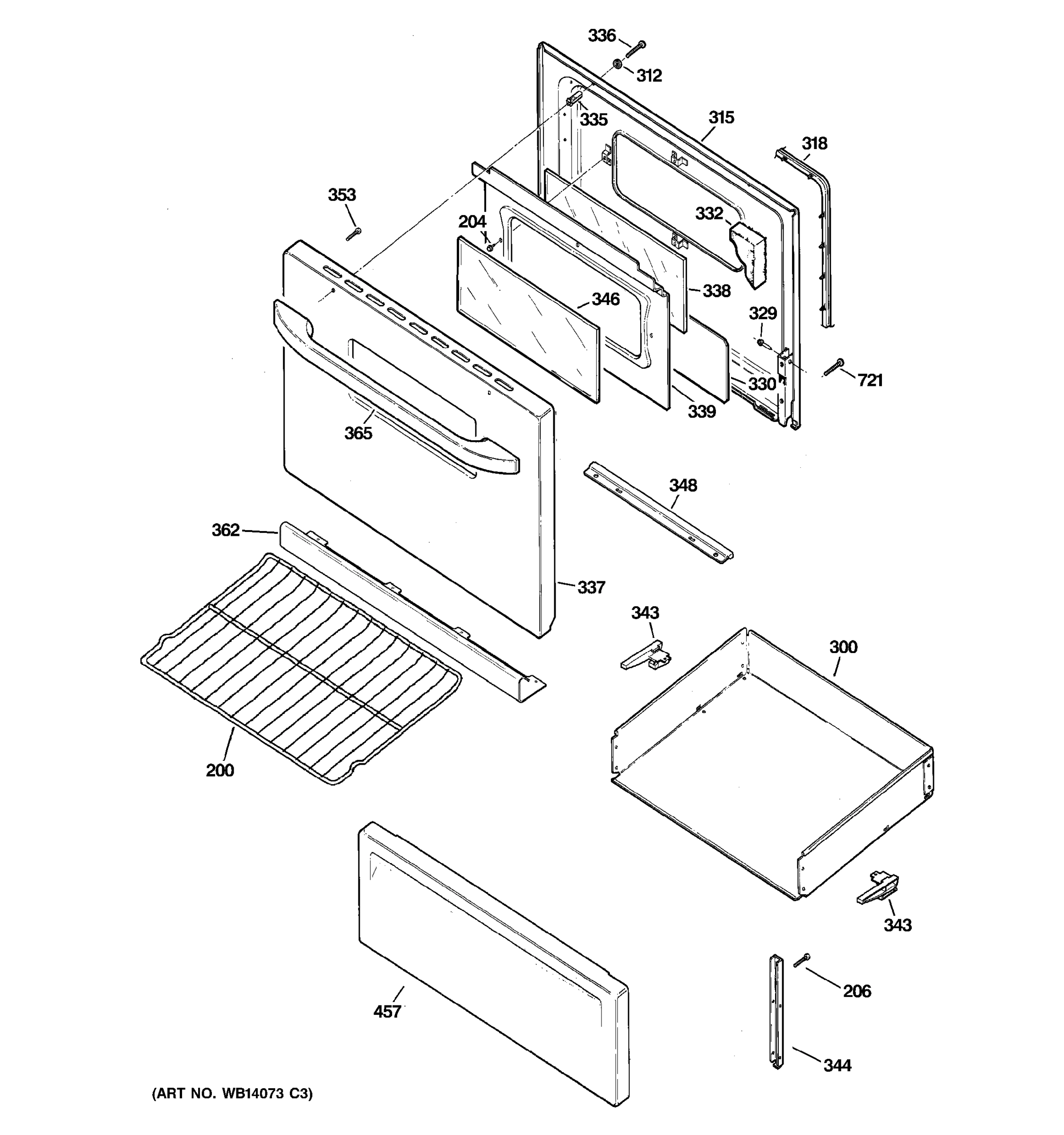 336
312
335
315
318
353
204
332
346
338
329
721
330
339
365
348
362
337
343
300
200
343
206
457
344
(ART NO. WB14073 C3)