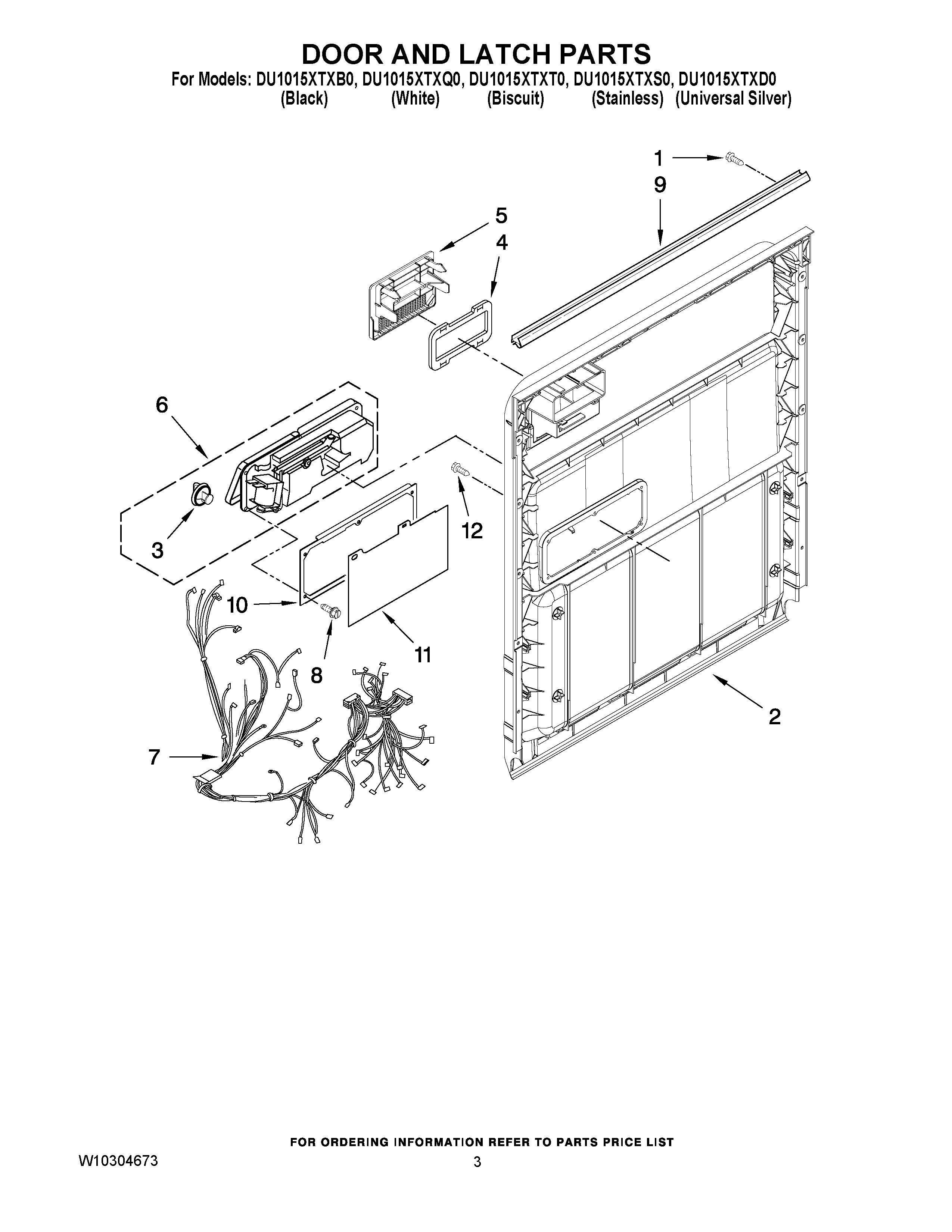 DOOR AND LATCH PARTS

For Models: DU1015XTXB0, DU1015XTXQ0, DU1015XTXT0, DU1015XTXS0, DU1015XTXD0
(Black) (White) (Biscuit) (Stainless) (Universal Silver)

1
9
5
4
6
3
12
10
8
11
7
2

FOR ORDERING INFORMATION REFER TO PARTS PRICE LIST

W10304673

3